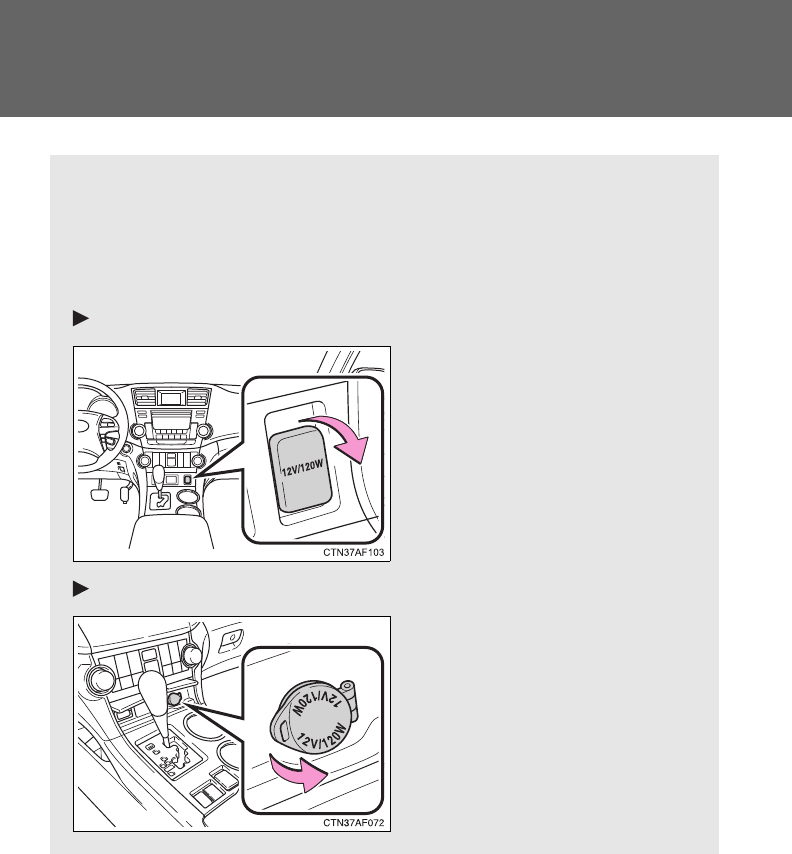 12V/120W

CTN37AF103

12V/120W
12V/120W

CTN37AF072