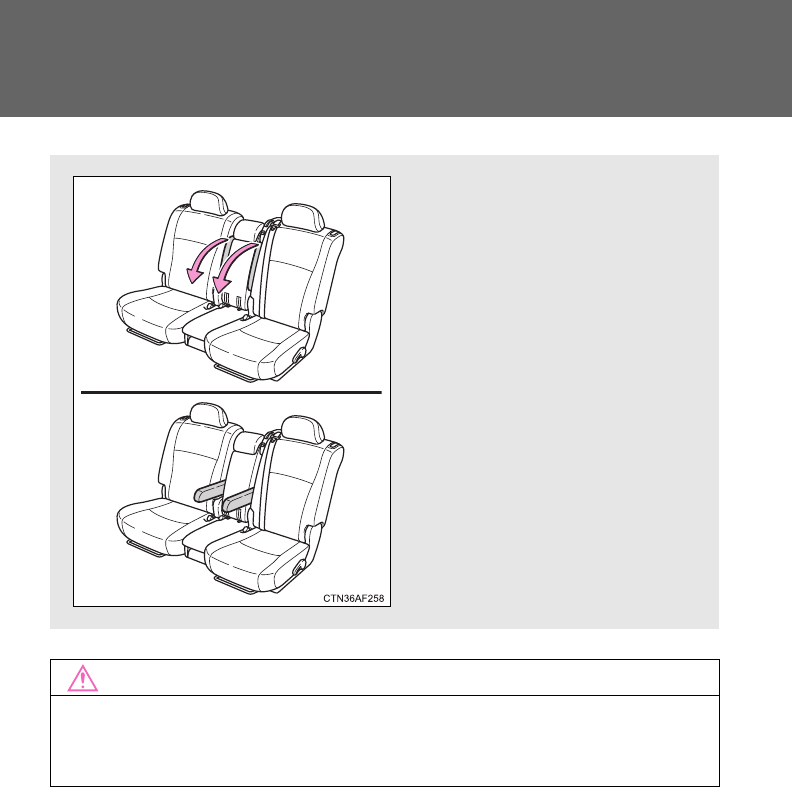 CTN36AF258