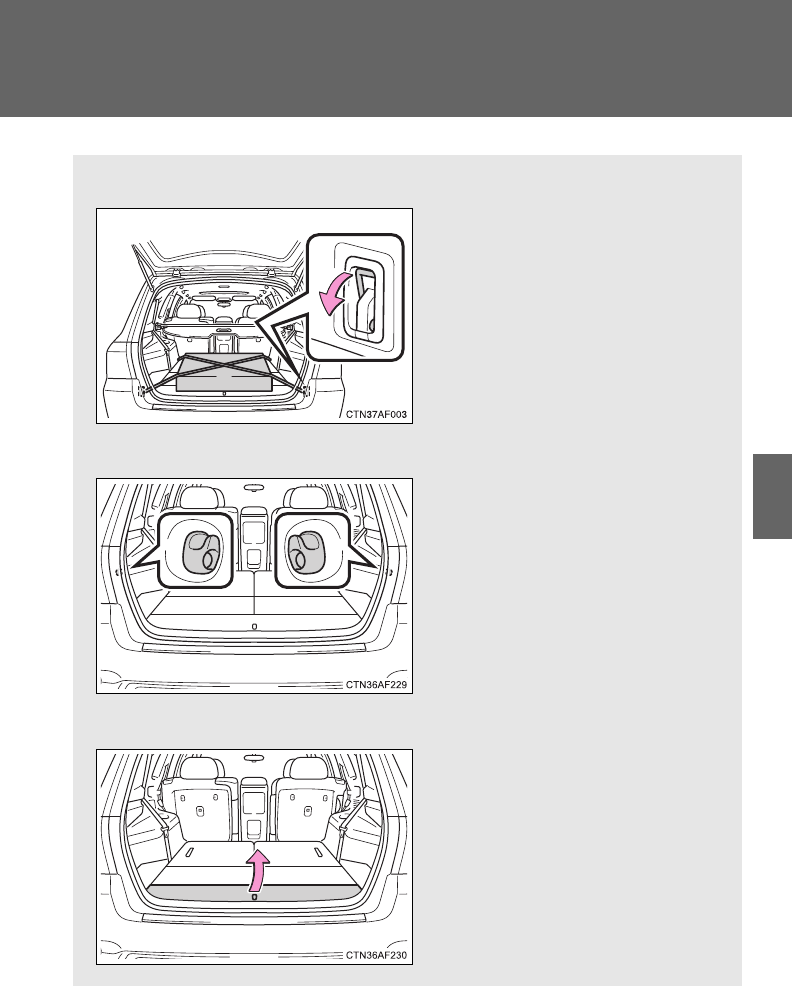 CTN37AF003

CTN36AF229

CTN36AF230