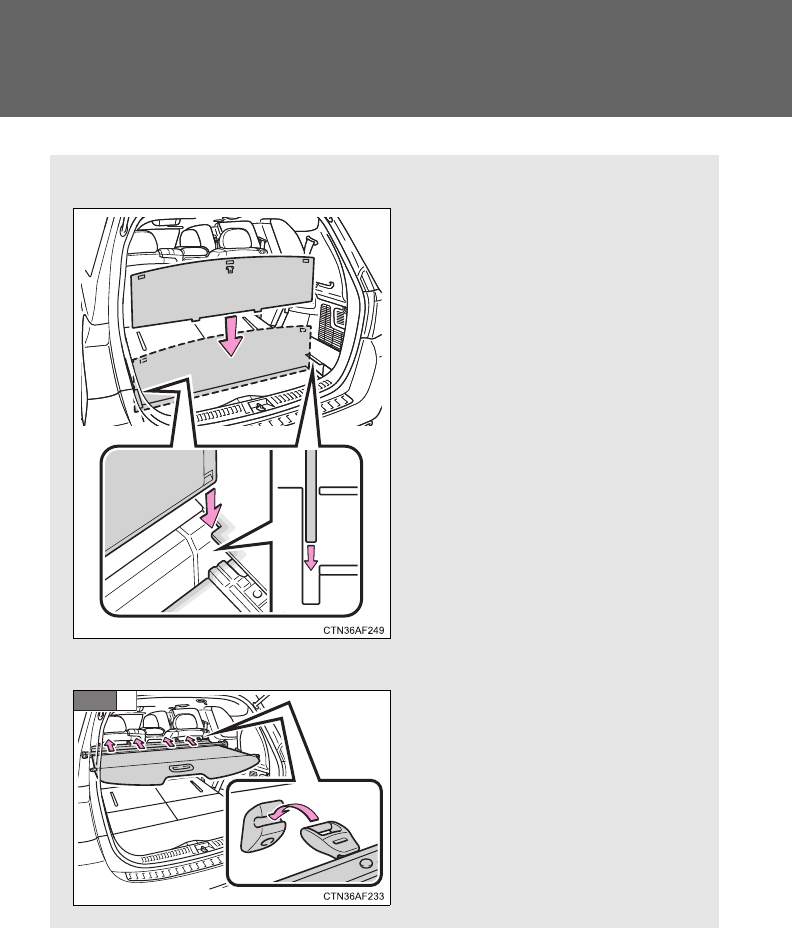 CTN36AF249

CTN36AF233