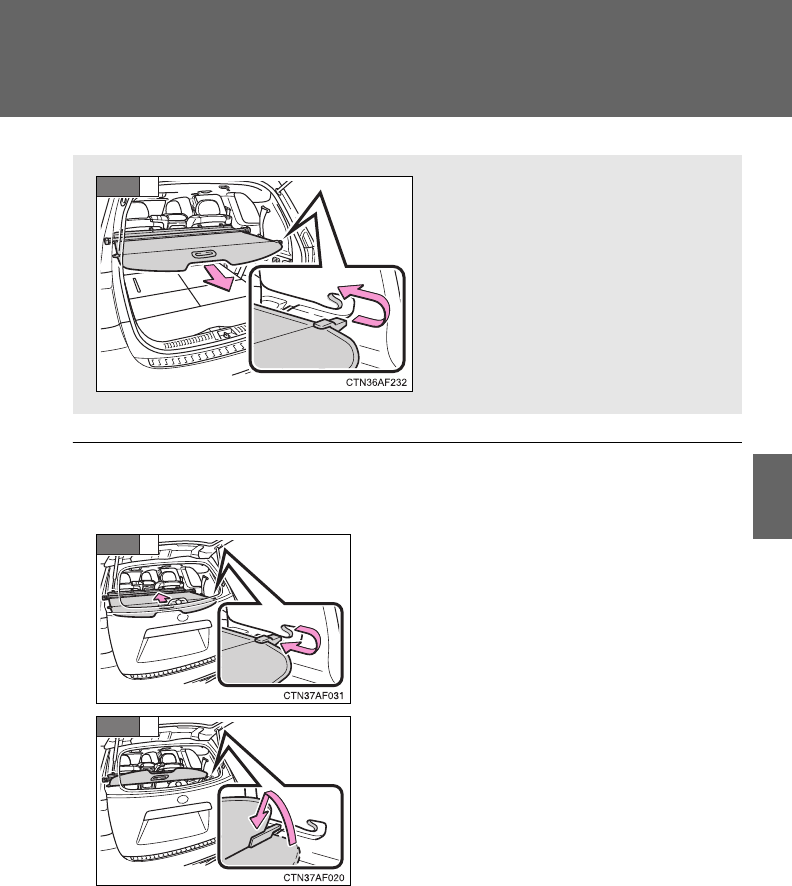 CTN36AF232

CTN37AF031

CTN37AF020