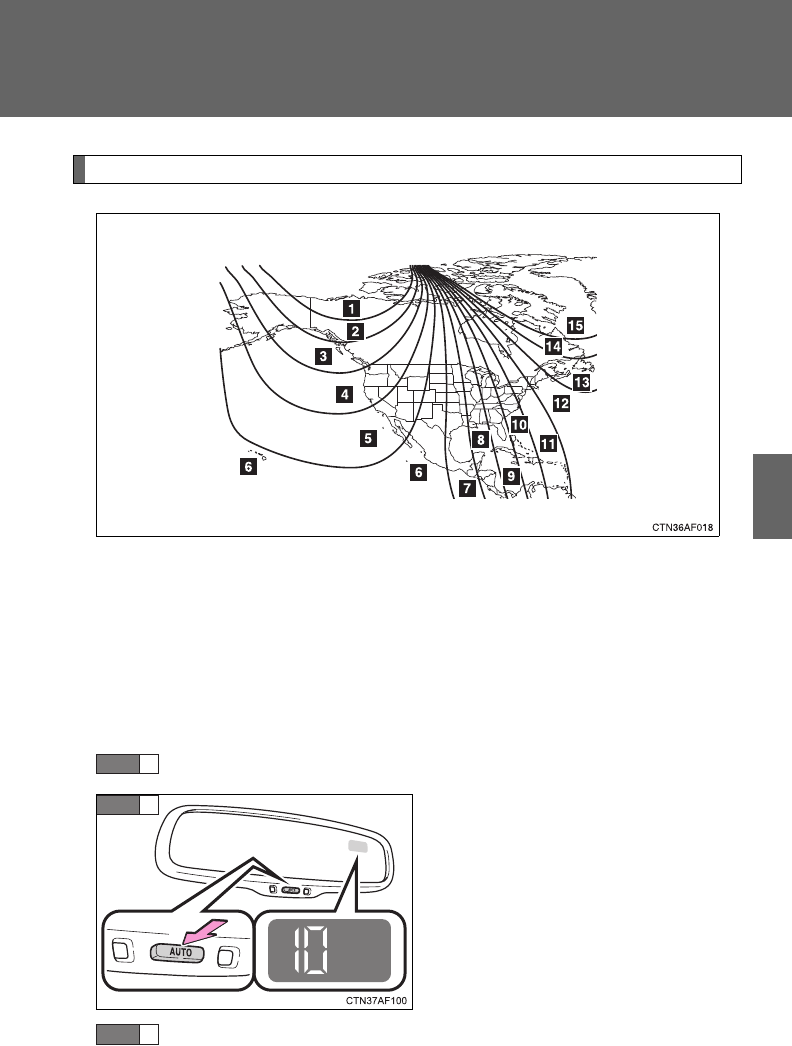 1

2

3

4

5

6

6

7

8

9

10

11

12

13

14

15

CTN36AF018

AUTO

10

CTN37AF100