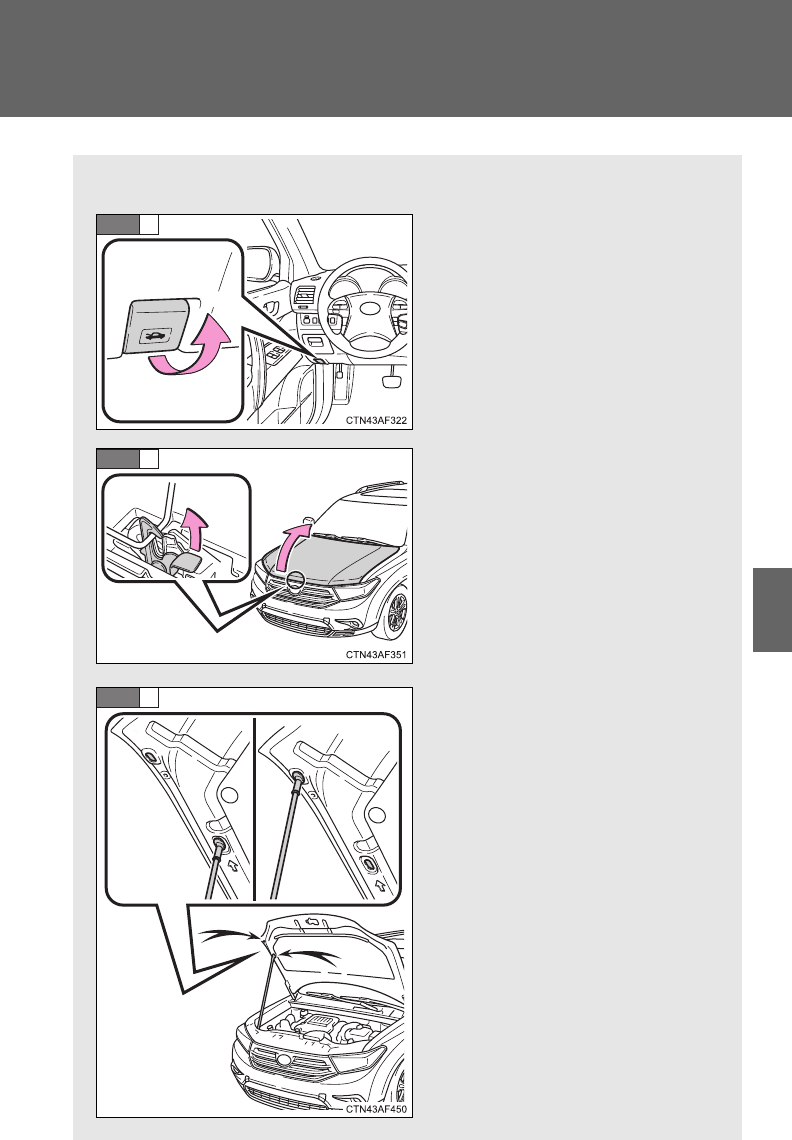 CTN43AF322

CTN43AF351

CTN43AF450