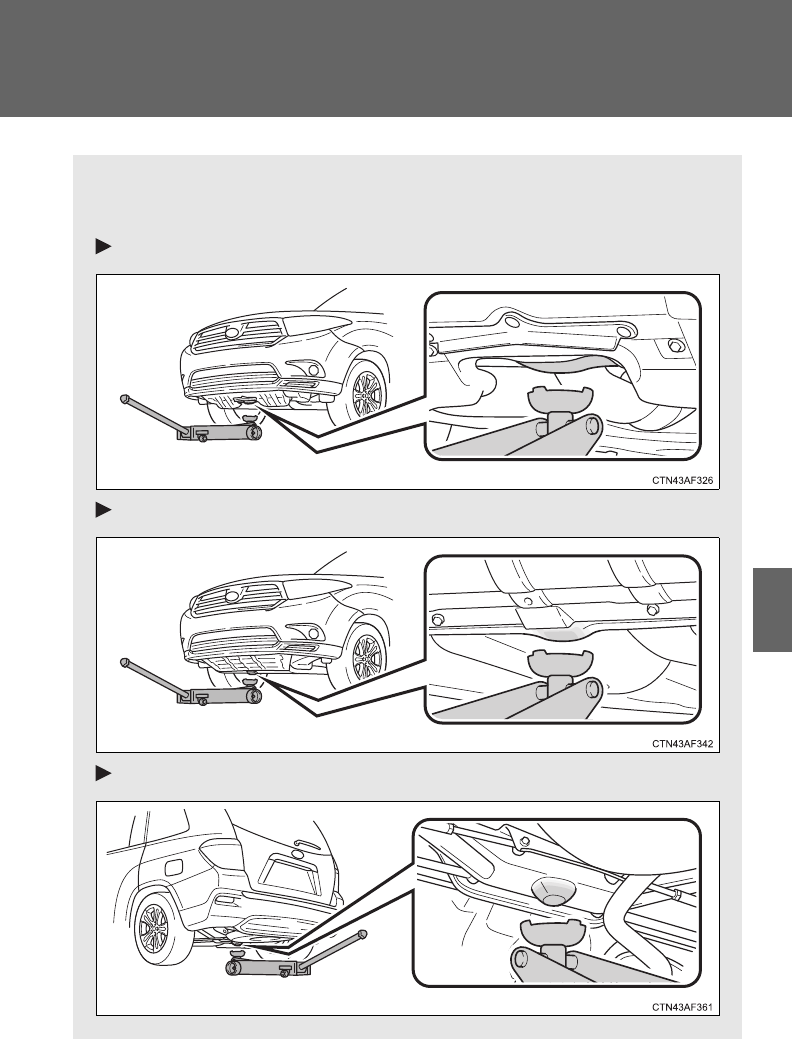 CTN43AF326

CTN43AF342

CTN43AF361