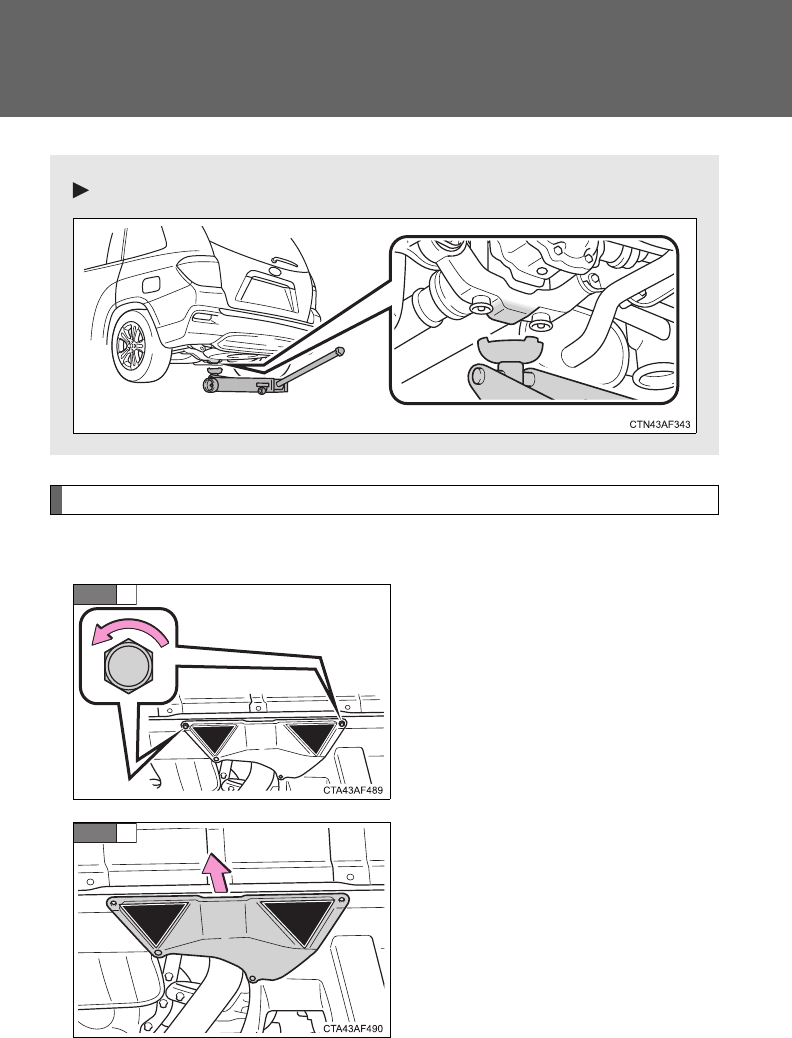 CTN43AF343

CTA43AF489

CTA43AF490