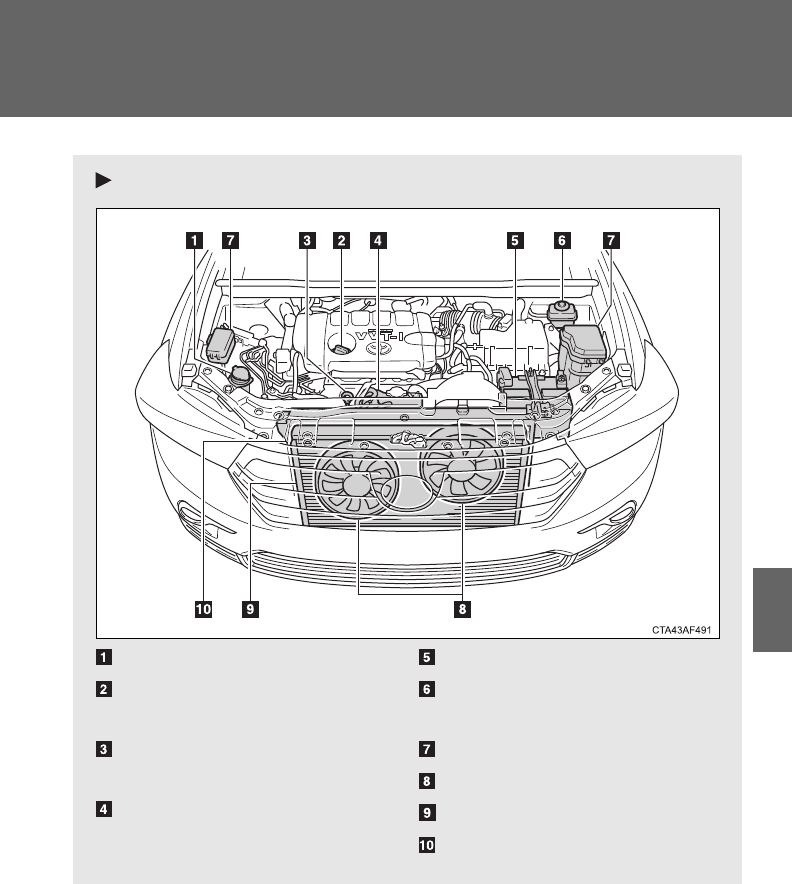 1 7 3 2 4 5 6 7

VVT-i

10 9 8

CTA43AF491

1

2

3

4

5

6

7

8

9

10