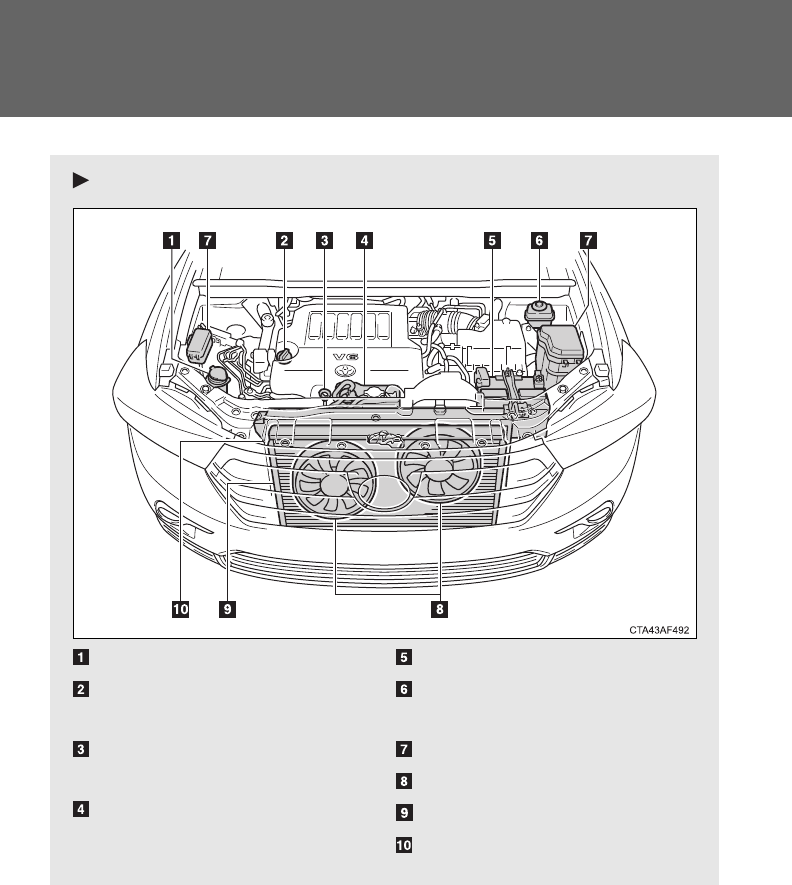 1 7 2 3 4 5 6 7

V6

10 9 8

CTA43AF492

1

2

3

4

5

6

7

8

9

10