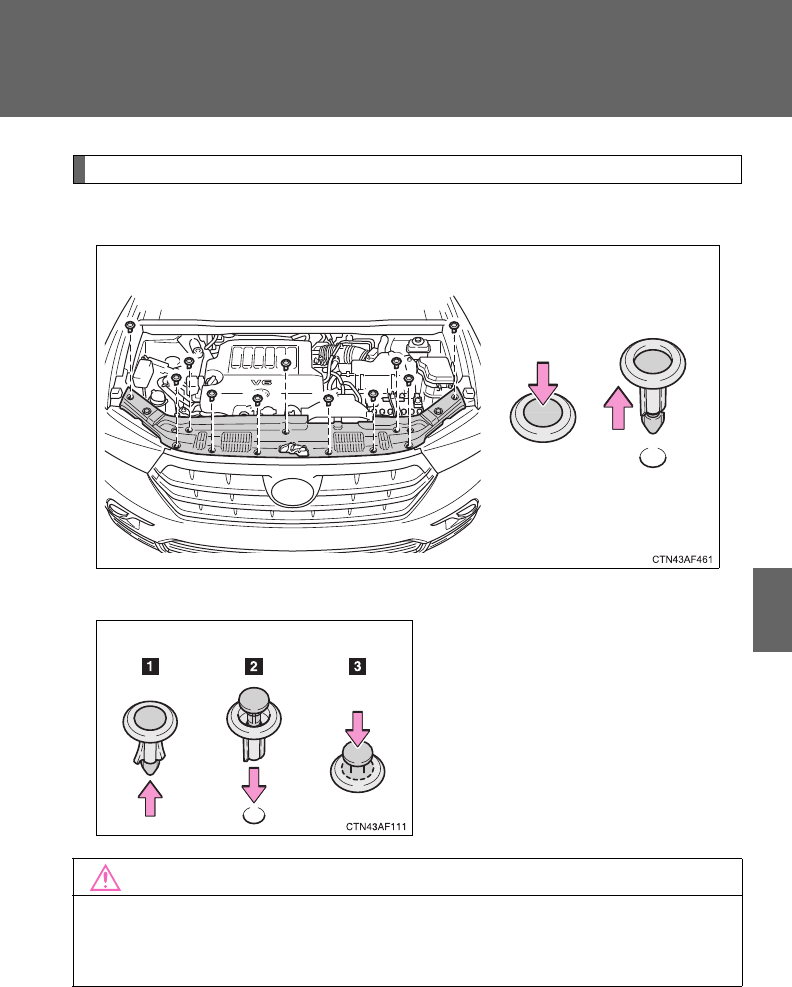 V6

CTN43AF461

1

2

3

CTN43AF111