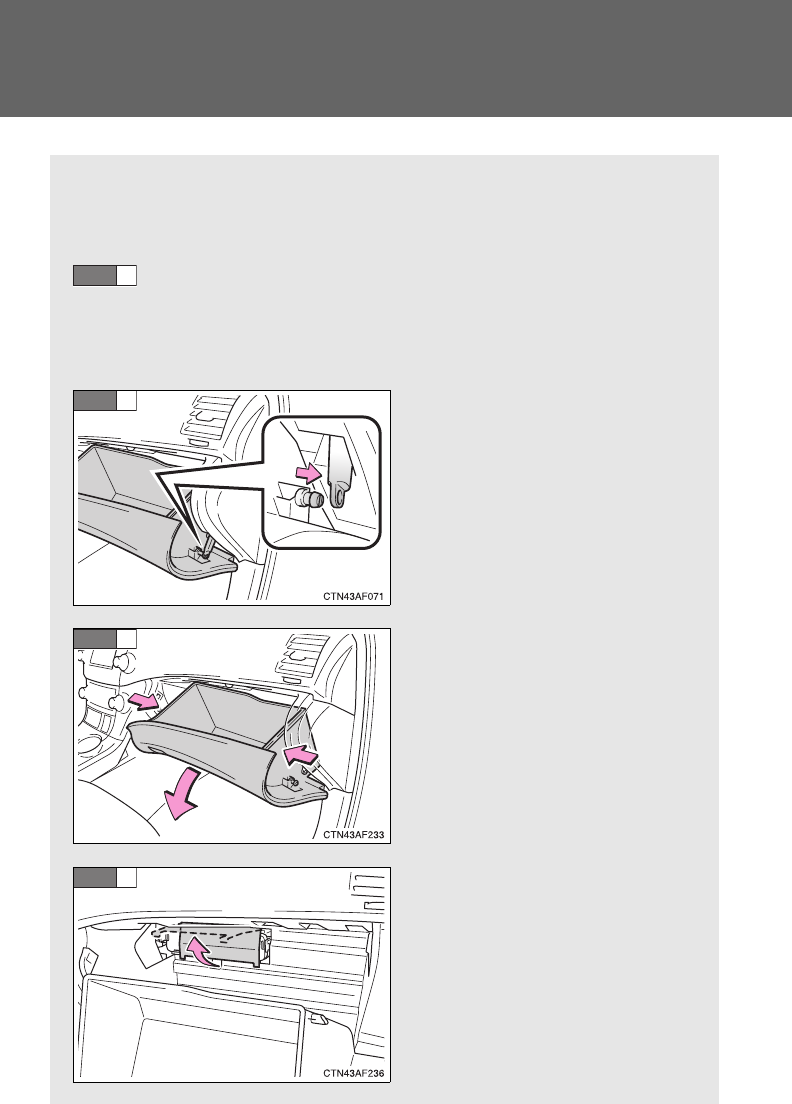 CTN43AF071

CTN43AF233

CTN43AF236