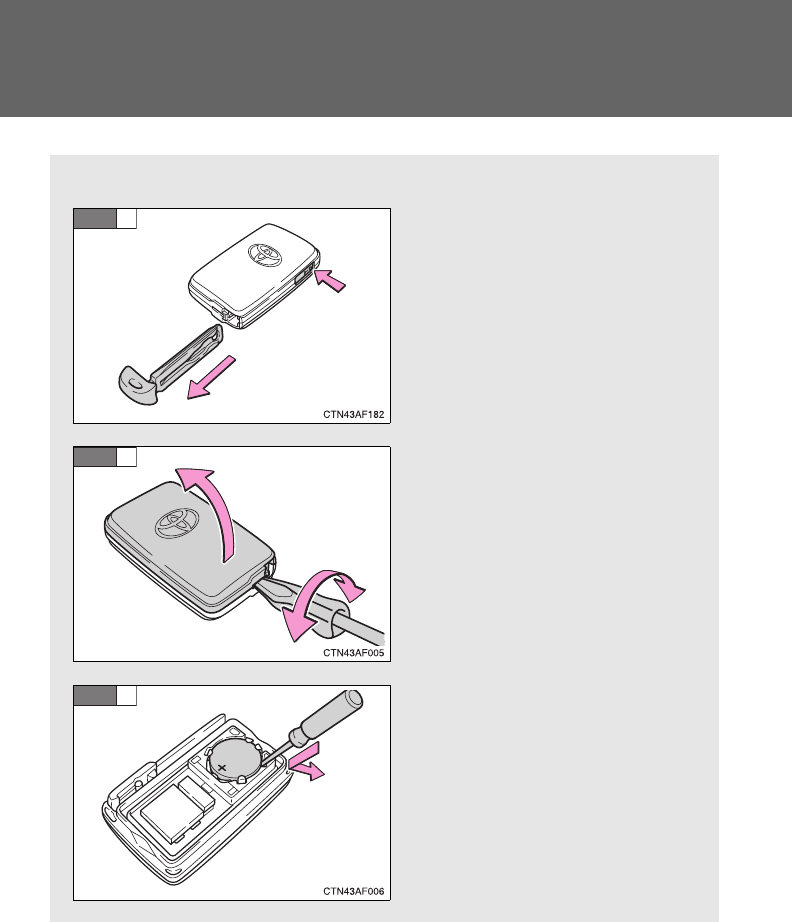 CTN43AF182

CTN43AF005

+

CTN43AF006