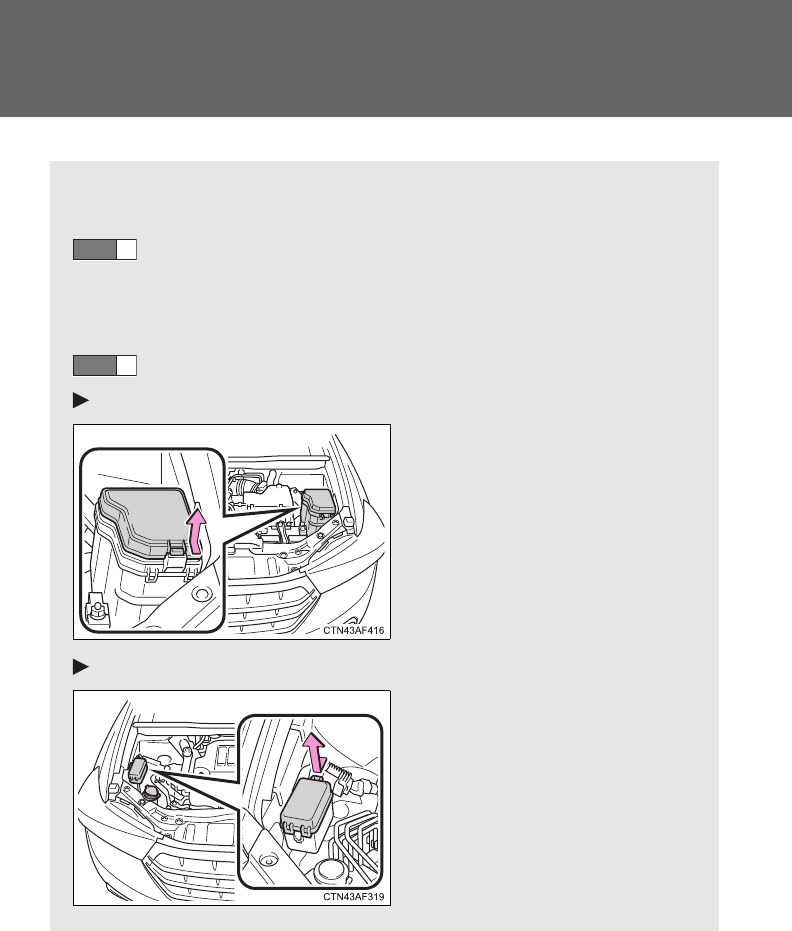 CTN43AF416

CTN43AF319