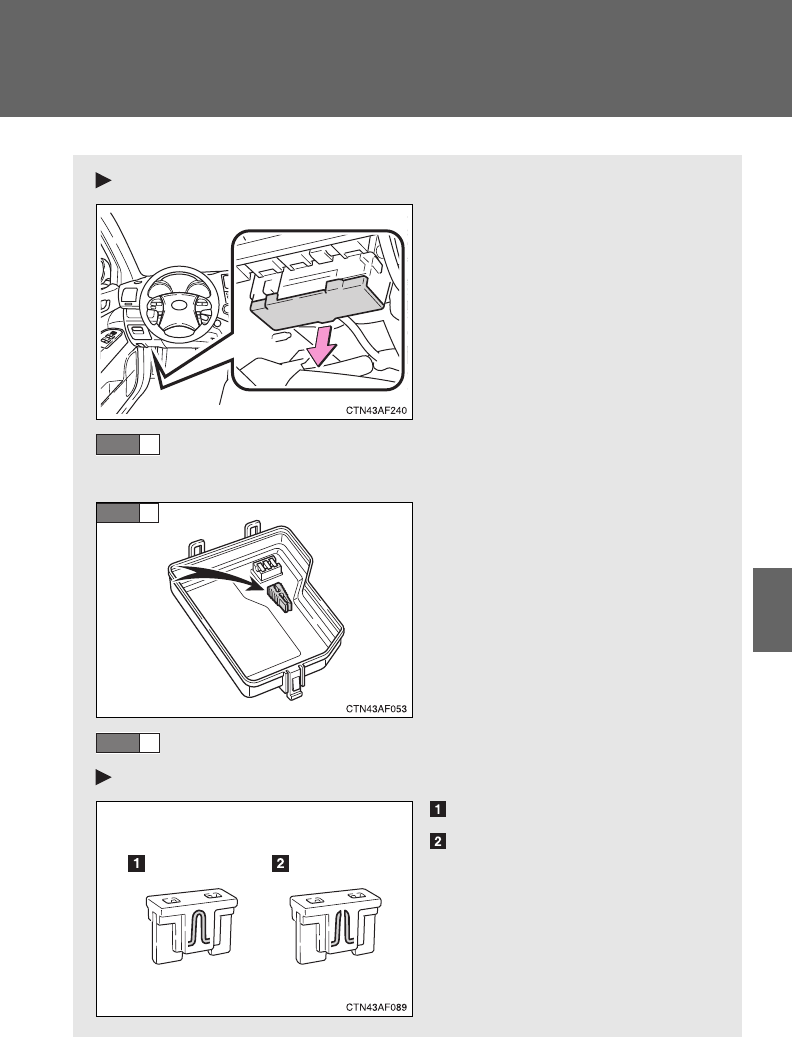 CTN43AF240

CTN43AF053

1

2

1

2

CTN43AF089