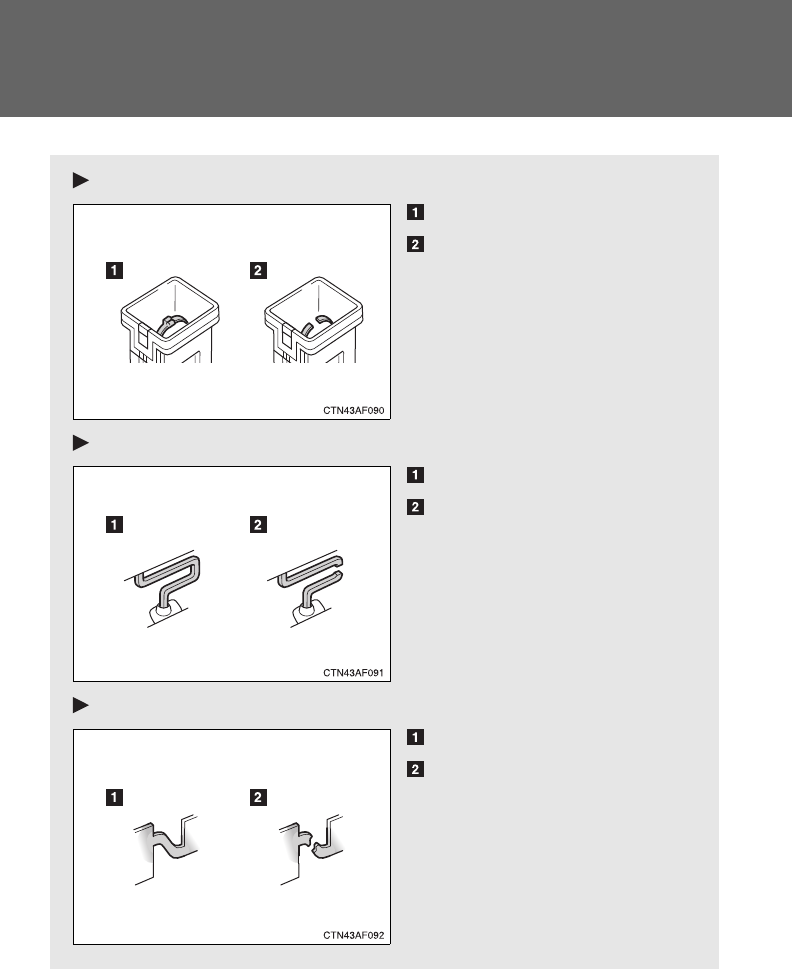 1

2

1 2

CTN43AF090

1

2

1 2

CTN43AF091

1

2

1 2

CTN43AF092