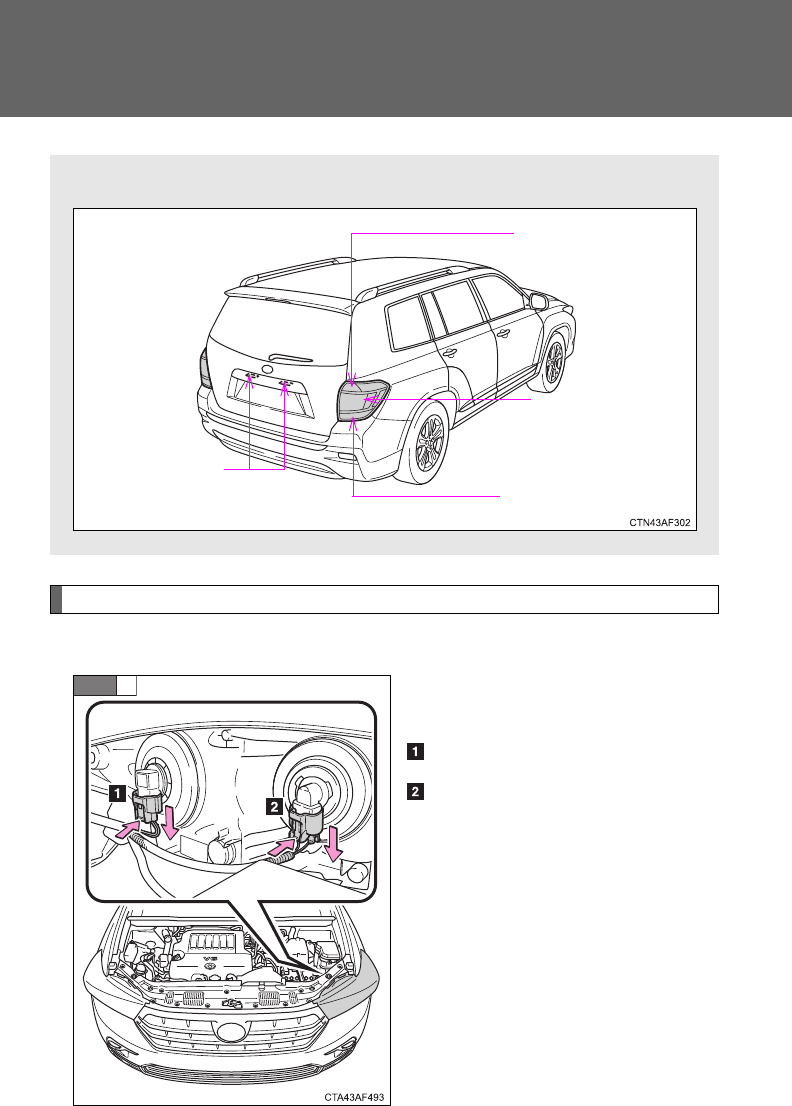 CTN43AF302

1

2

1

2

CTA43AF493