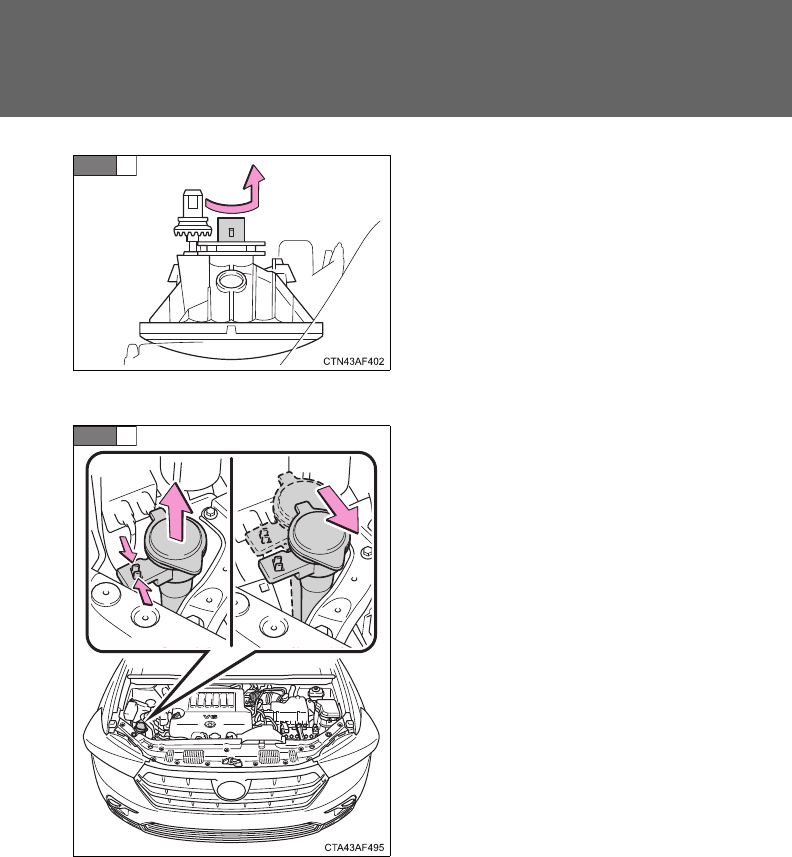 CTN43AF402

V6

CTA43AF495