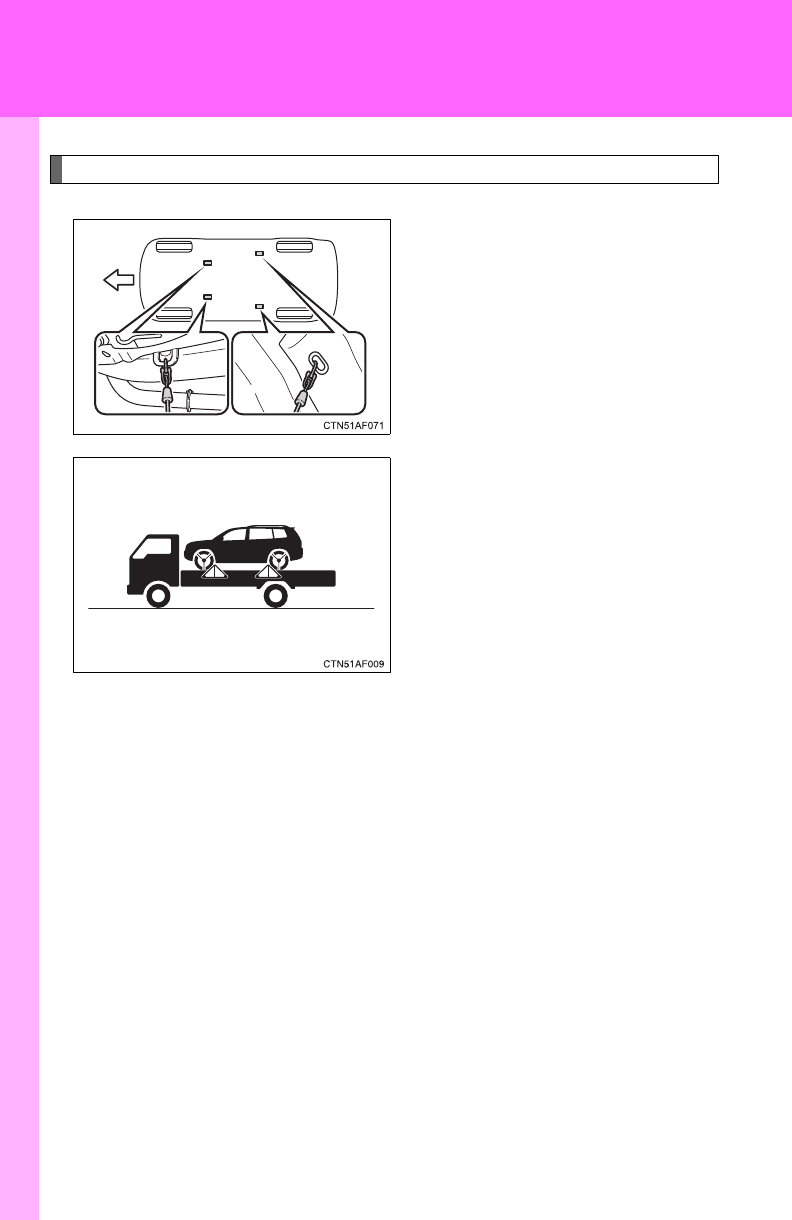 CTN51AF071

CTN51AF009