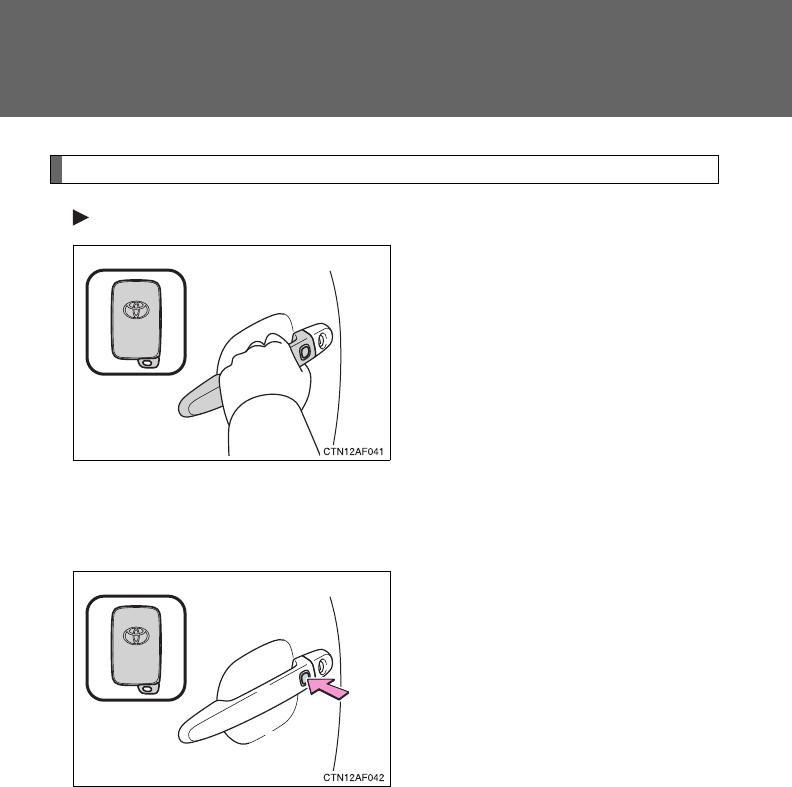 CTN12AF041

CTN12AF042