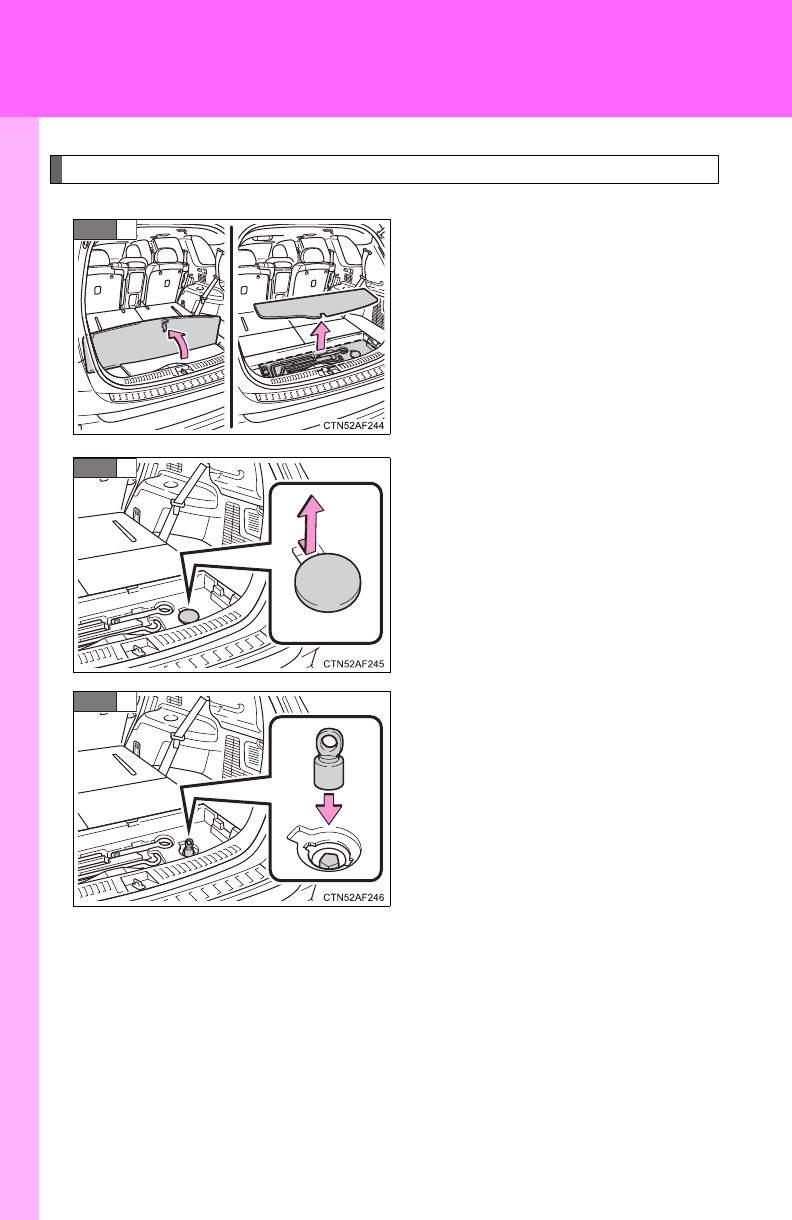 CTN52AF244

CTN52AF245

CTN52AF246