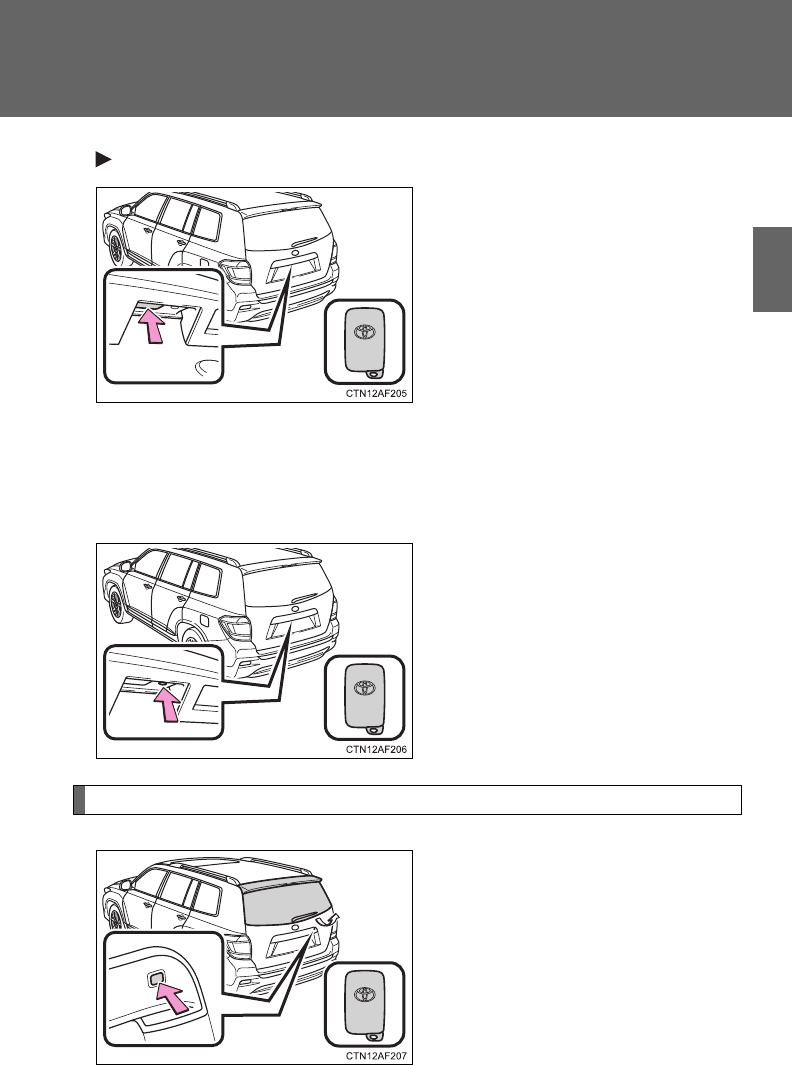 CTN12AF205

CTN12AF206

CTN12AF207