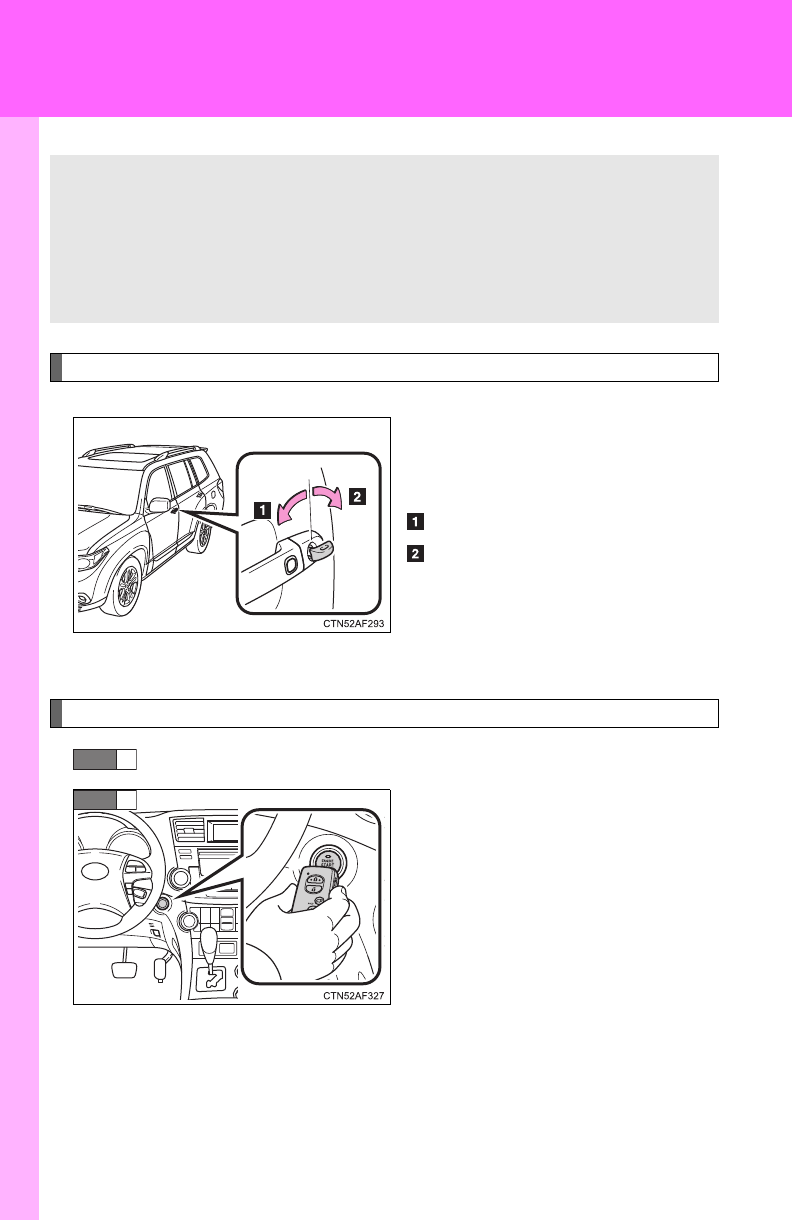 1

2

1

2

CTN52AF293

CTN52AF327