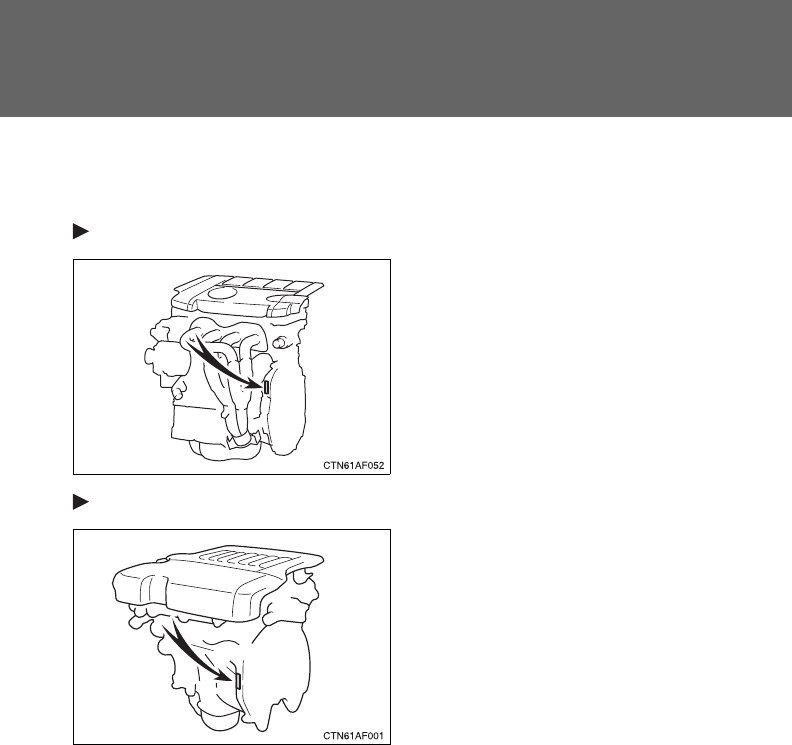 CTN61AF052

CTN61AF001