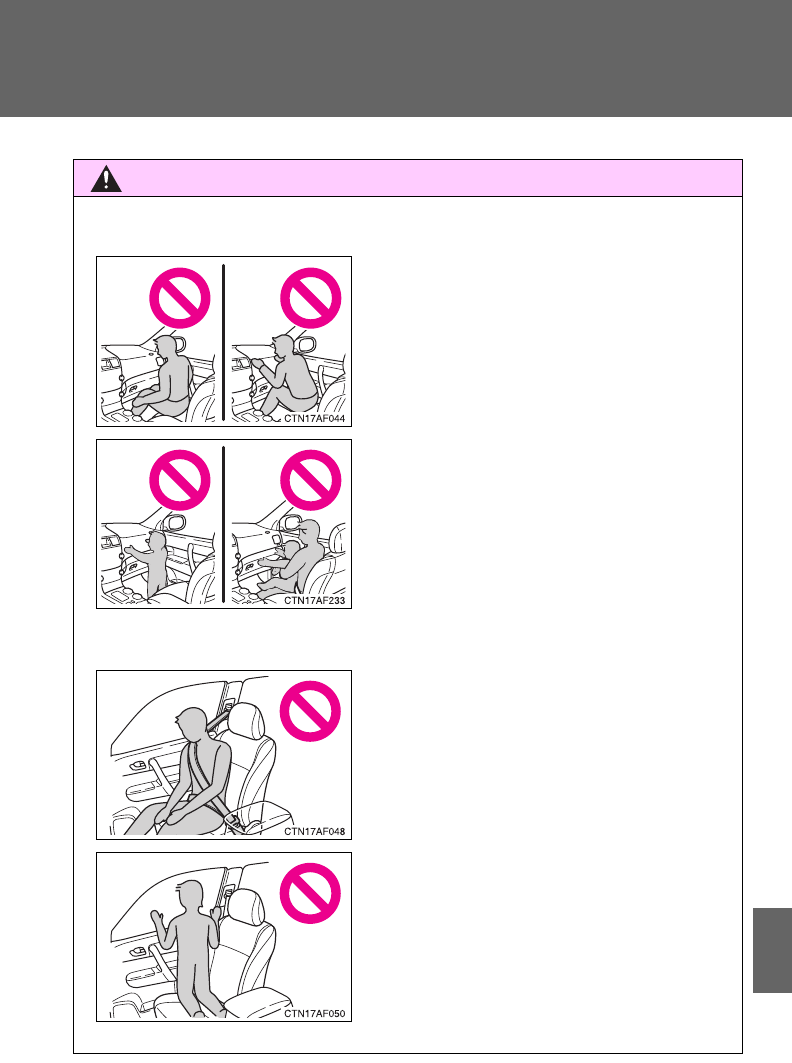 CTN17AF044

CTN17AF233

CTN17AF048

CTN17AF050