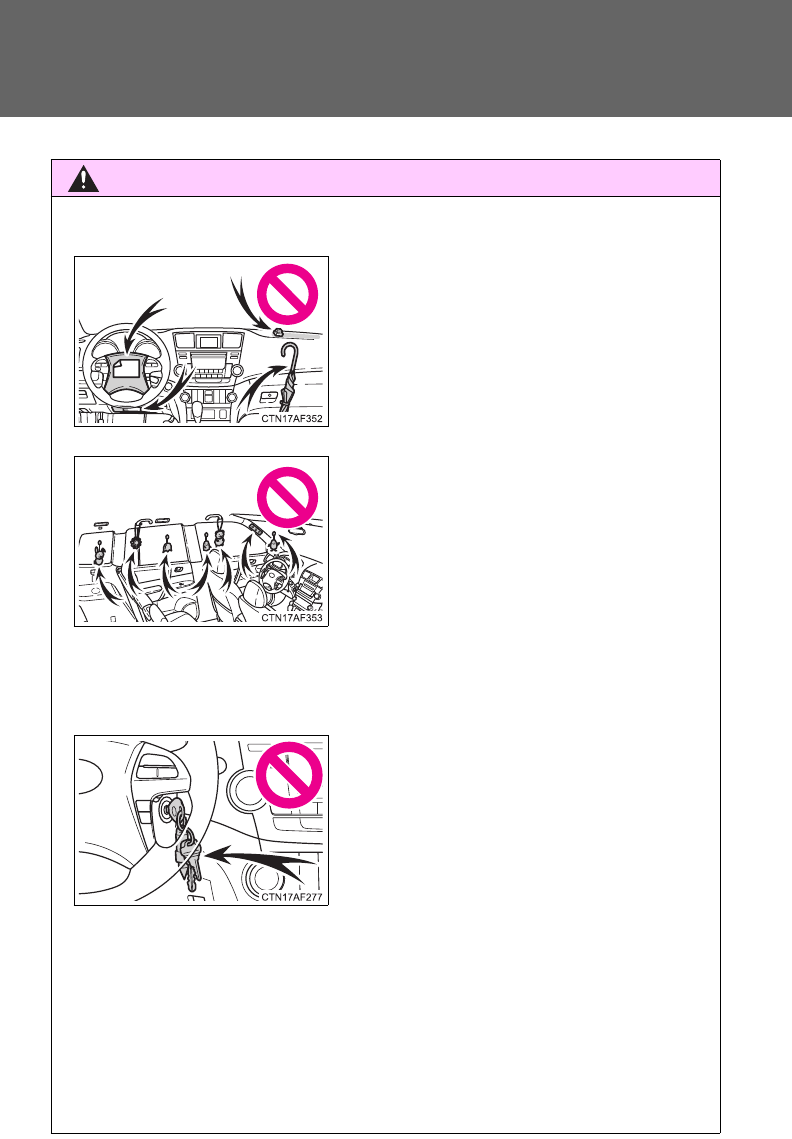 CTN17AF352

CTN17AF353

CTN17AF277