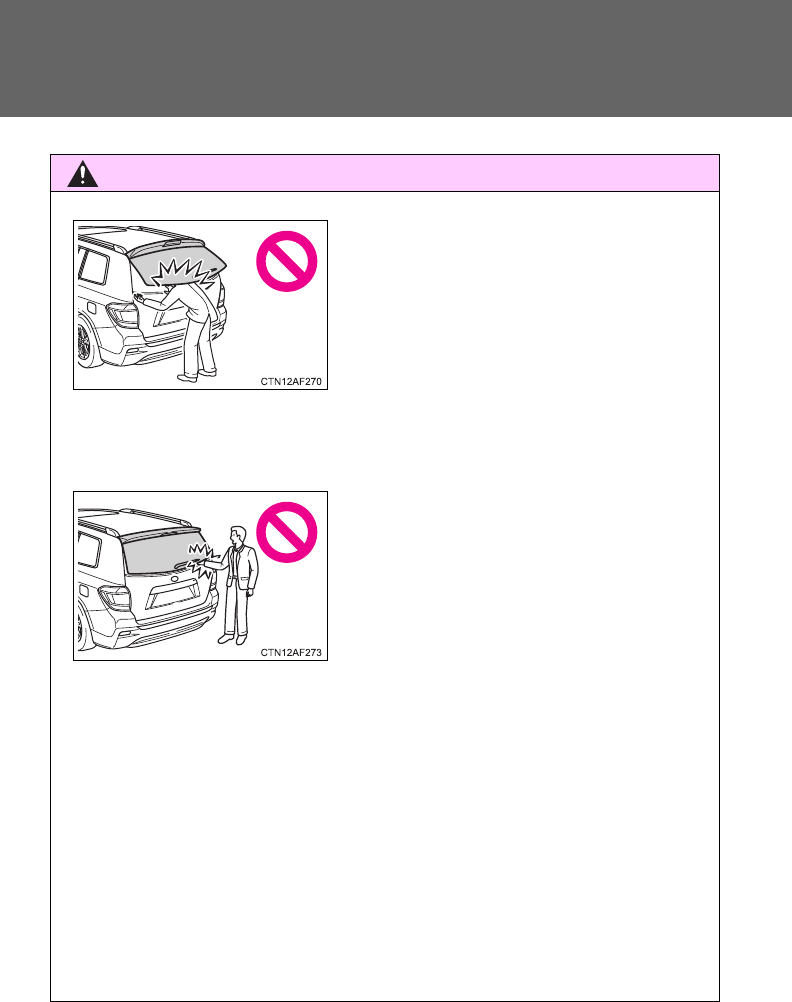 CTN12AF270

CTN12AF273