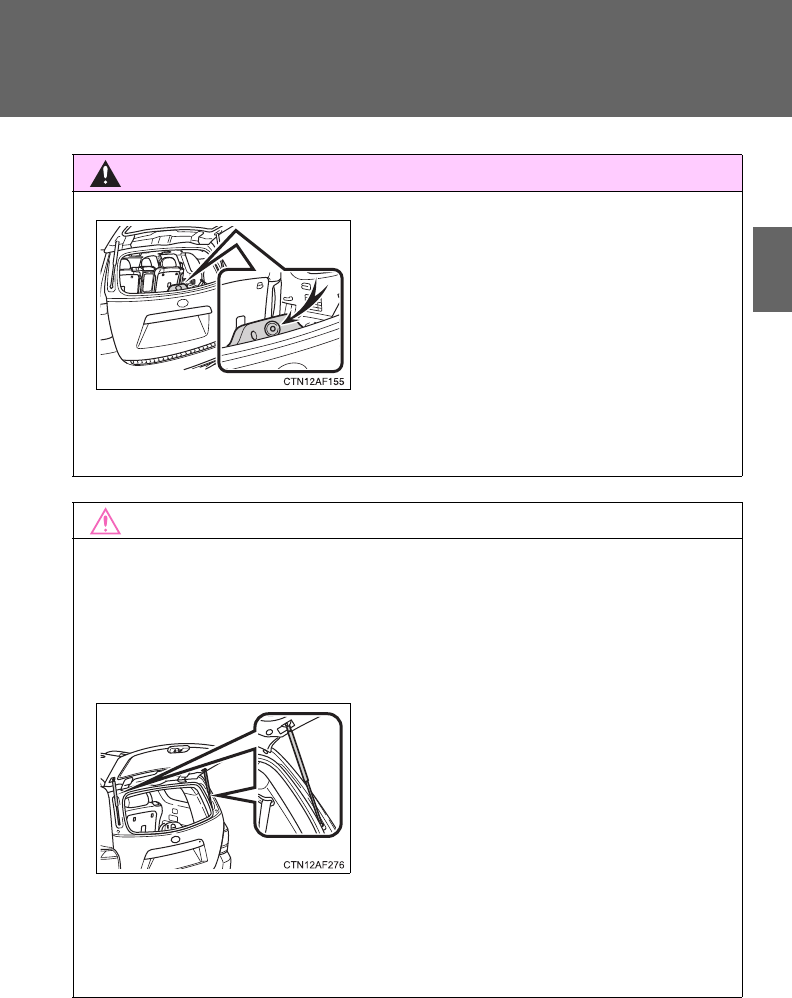 CTN12AF155

CTN12AF276