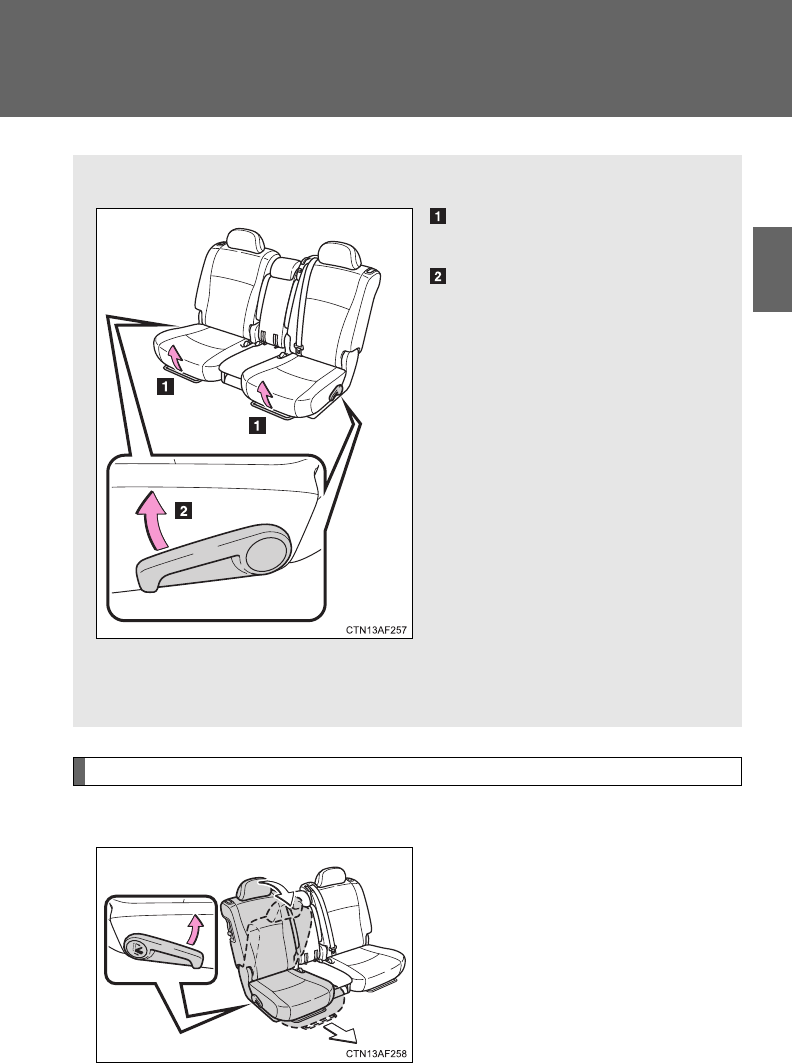 1

2

1

1

2

CTN13AF257

CTN13AF258