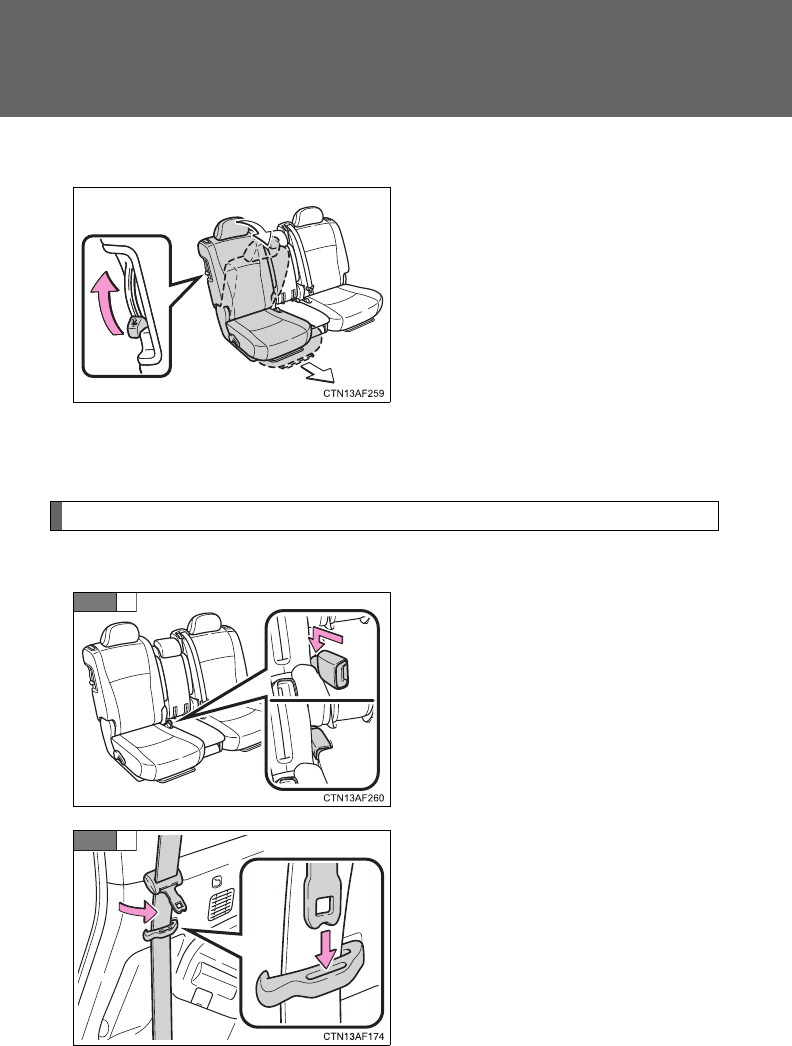 CTN13AF259

CTN13AF260

CTN13AF174