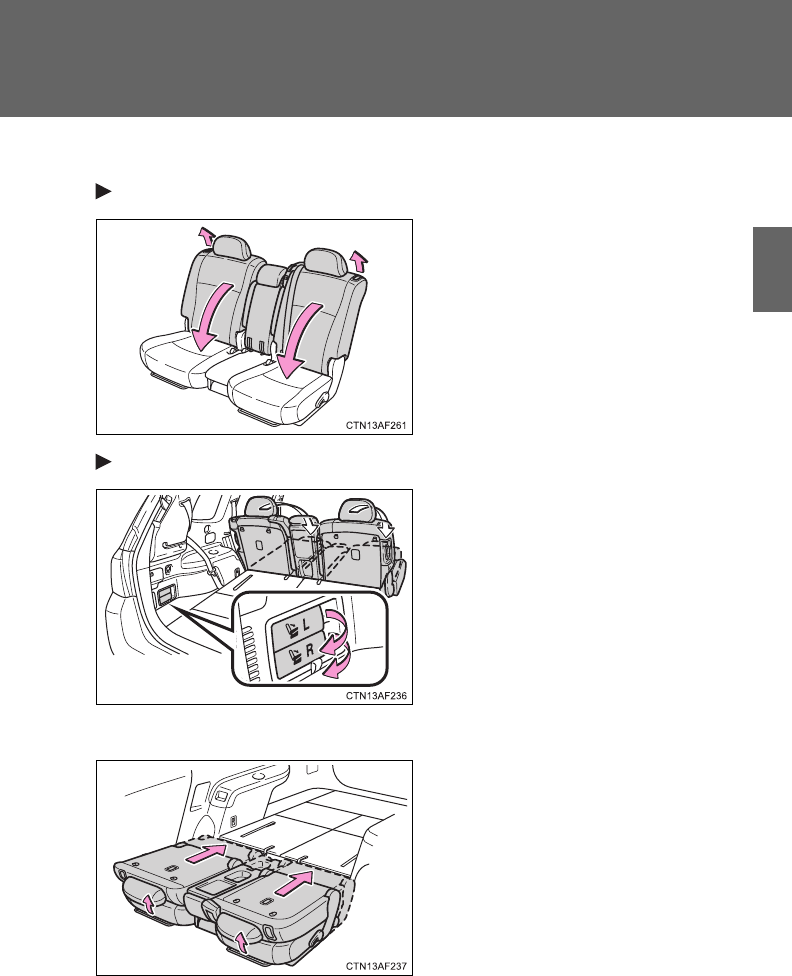 CTN13AF261

L

R

CTN13AF236

CTN13AF237