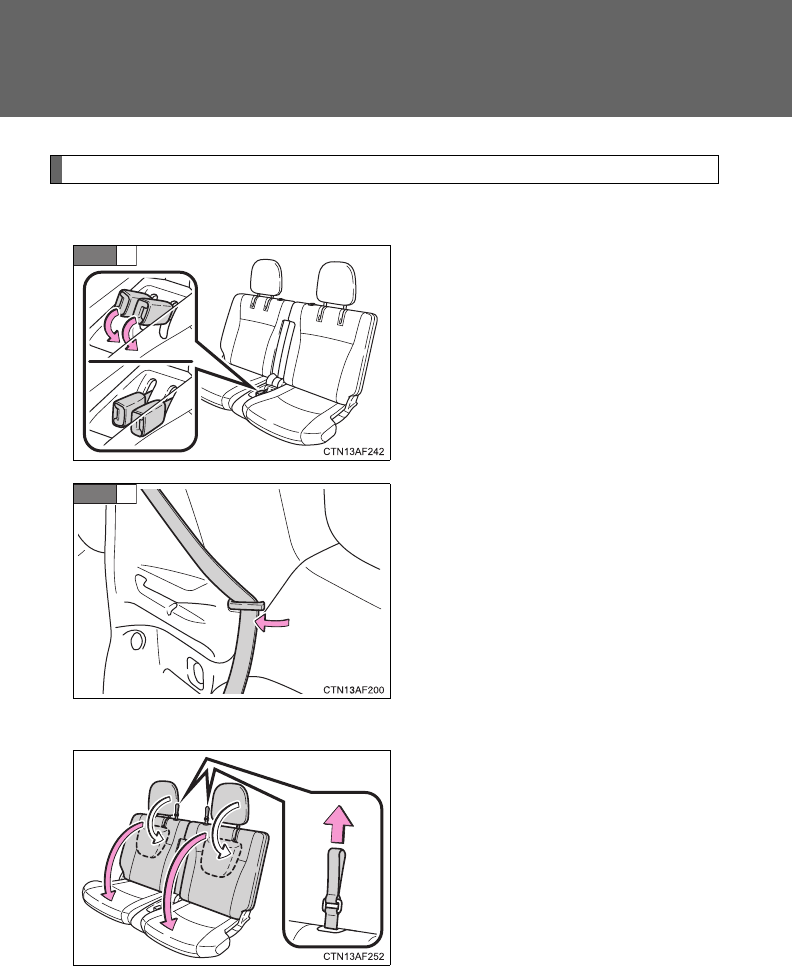 CTN13AF242

CTN13AF200

CTN13AF252