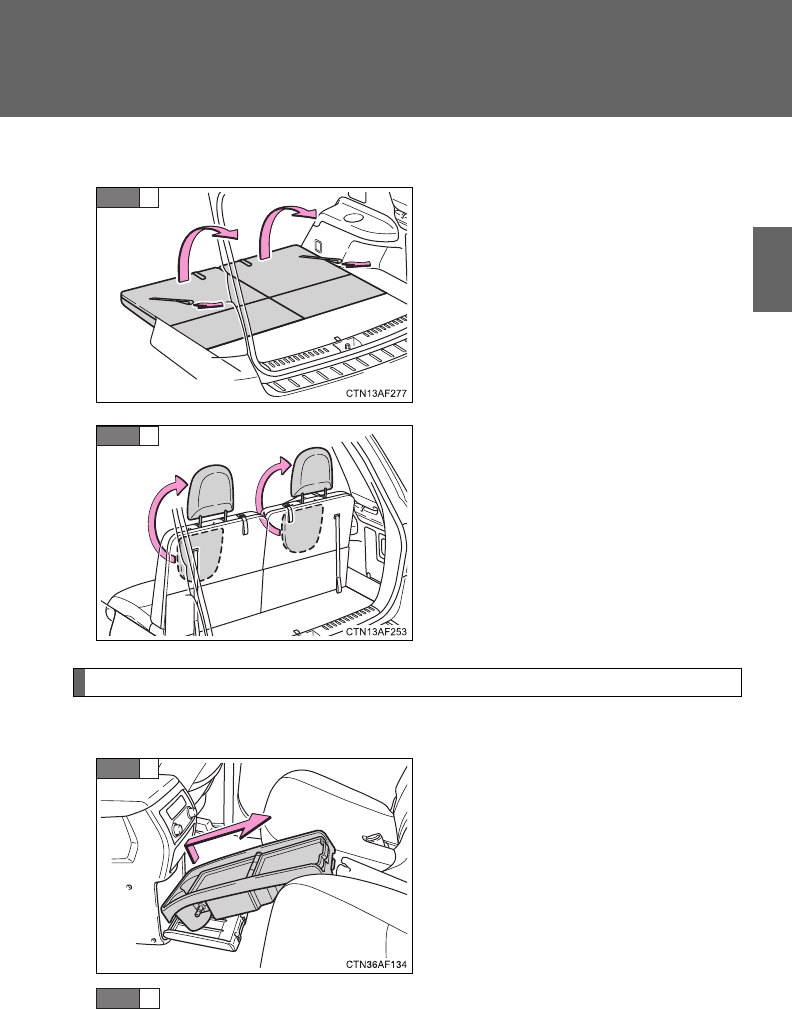 CTN13AF277

CTN13AF253

CTN36AF134