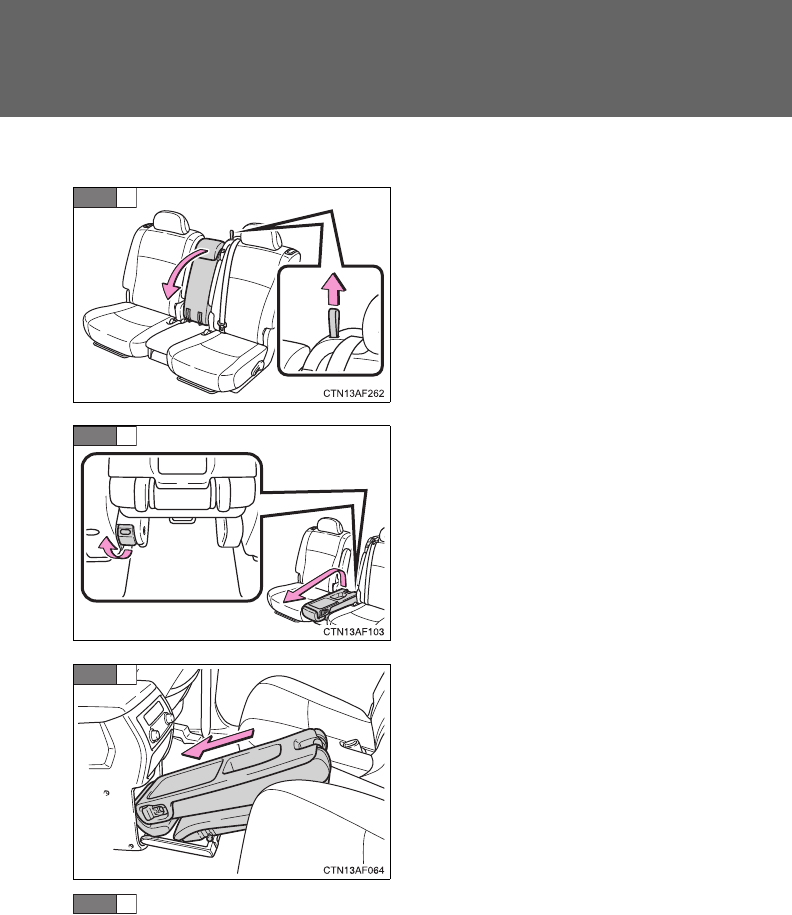 CTN13AF262

CTN13AF103

CTN13AF064