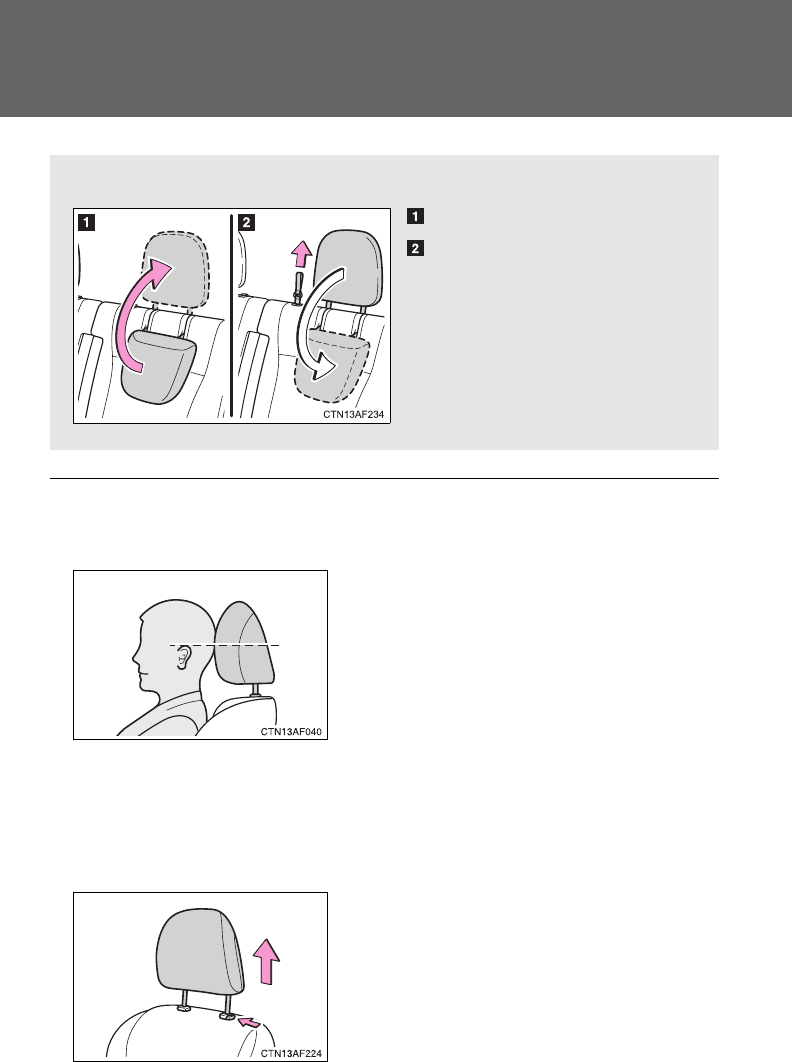 1

2

CTN13AF234

1

2

CTN13AF040

CTN13AF224