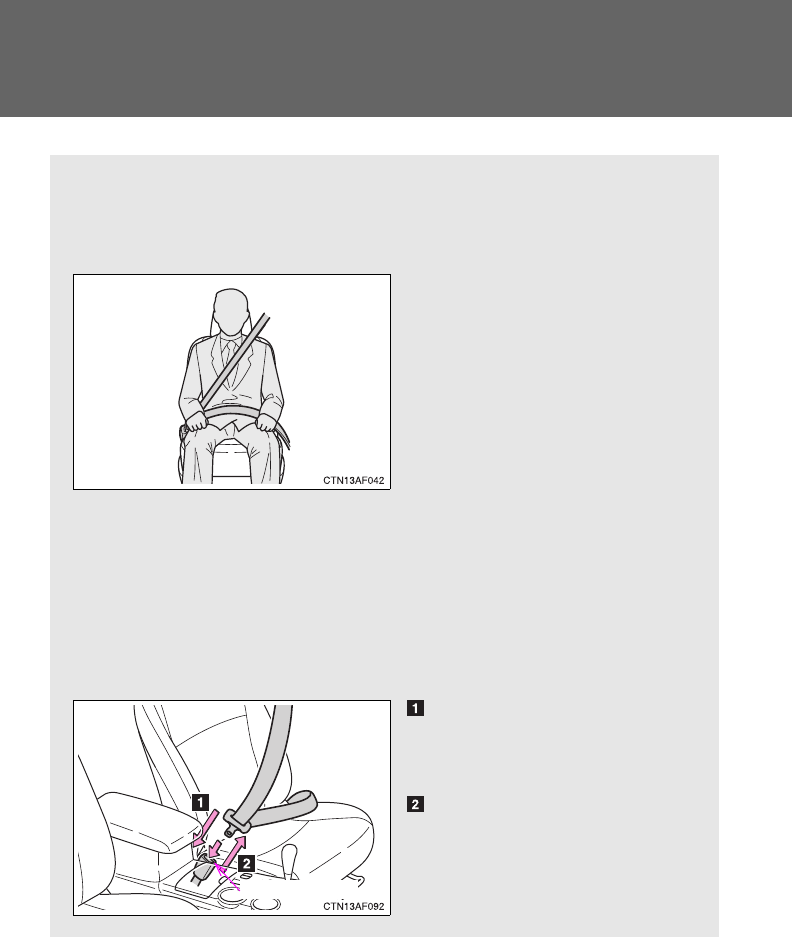 CTN13AF042

1
2

1
2

CTN13AF092