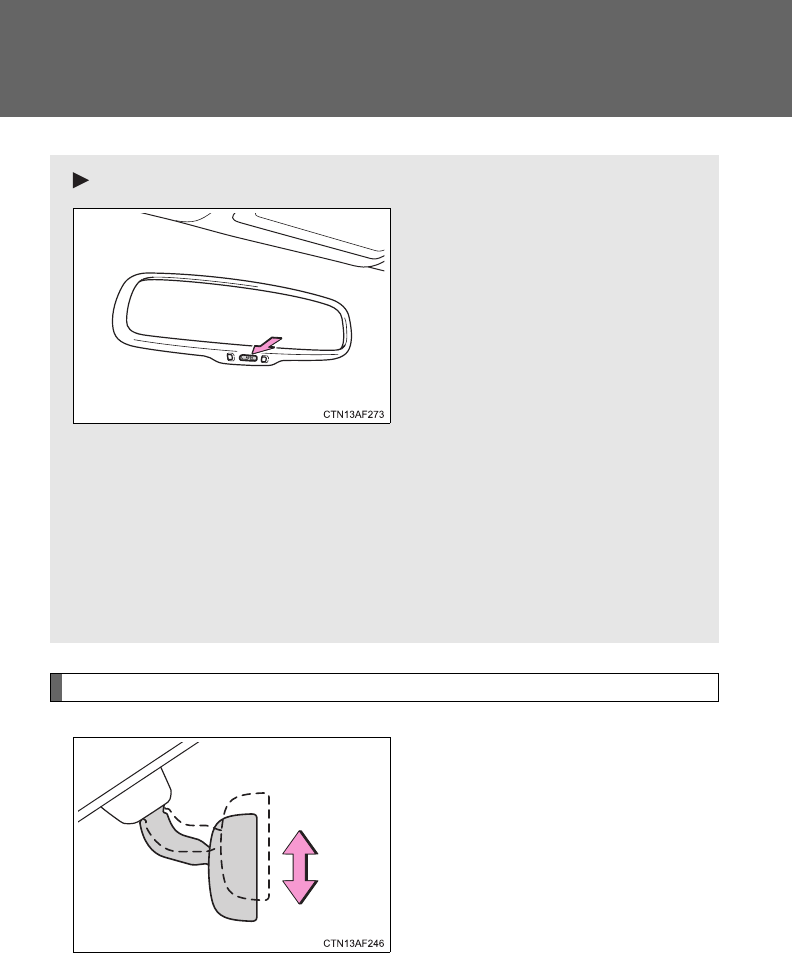 CTN13AF273

CTN13AF246