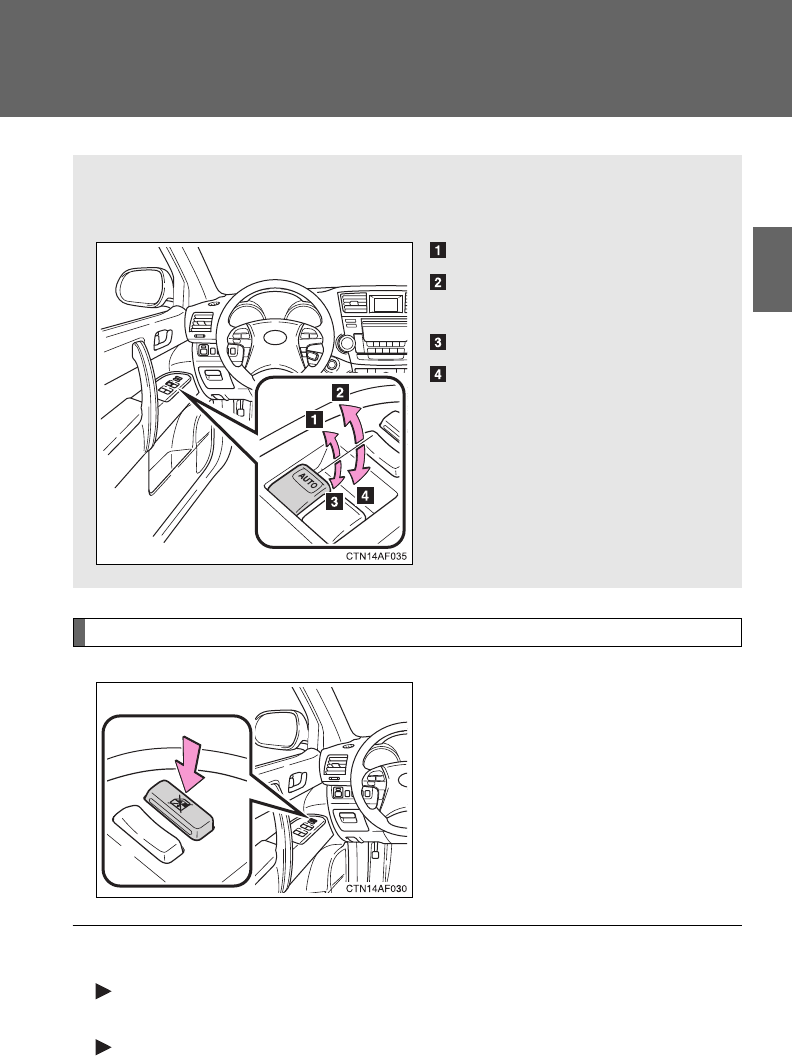 1

2

3

4

2

1

AUTO

3

4

CTN14AF035

CTN14AF030