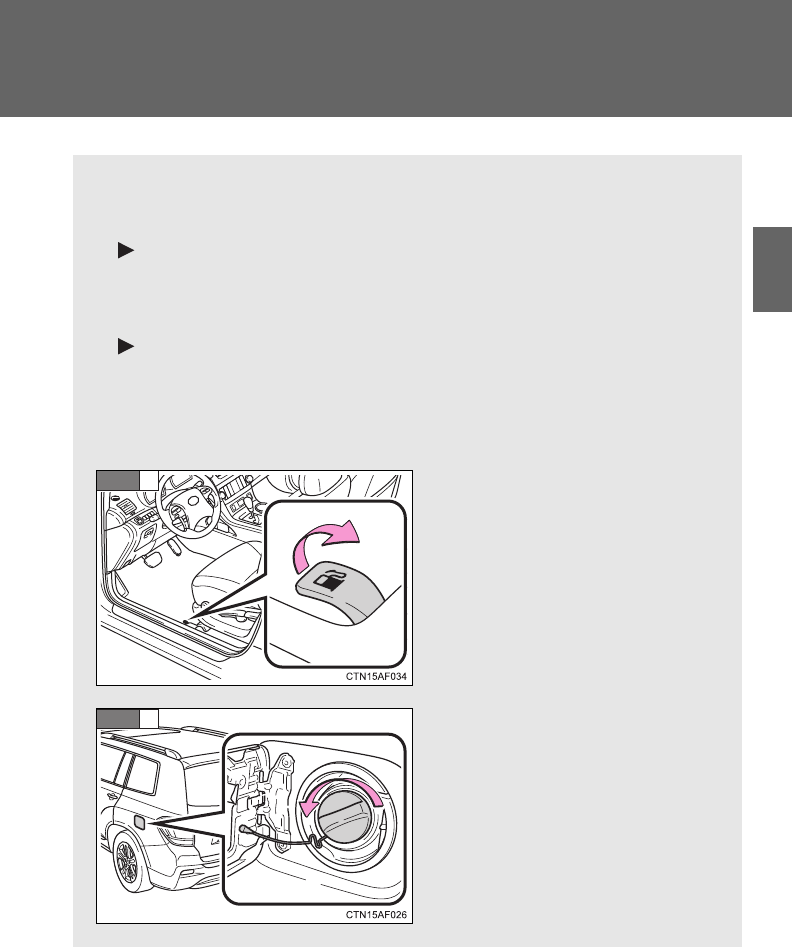 CTN15AF034

CTN15AF026