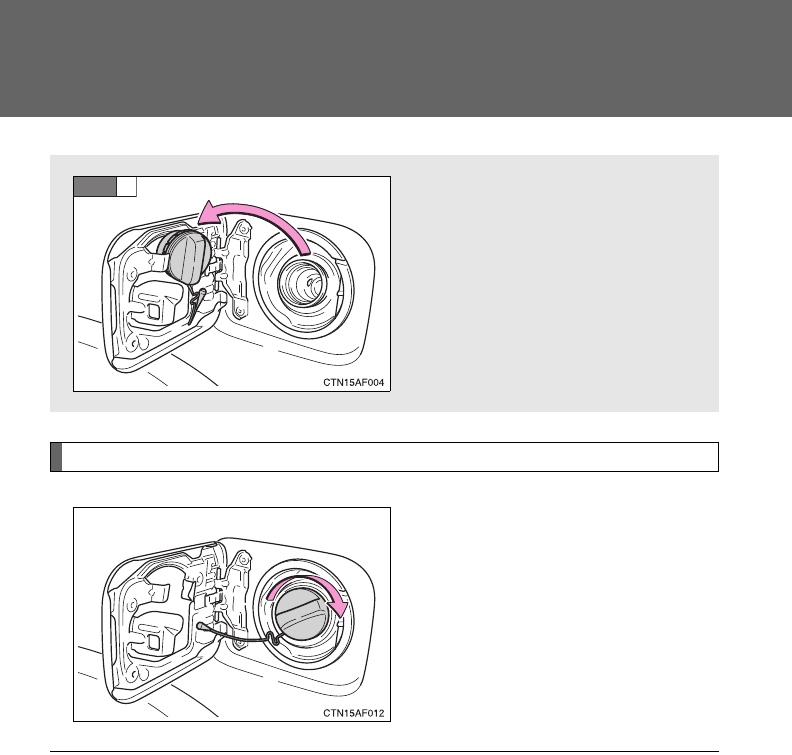 CTN15AF004

CTN15AF012