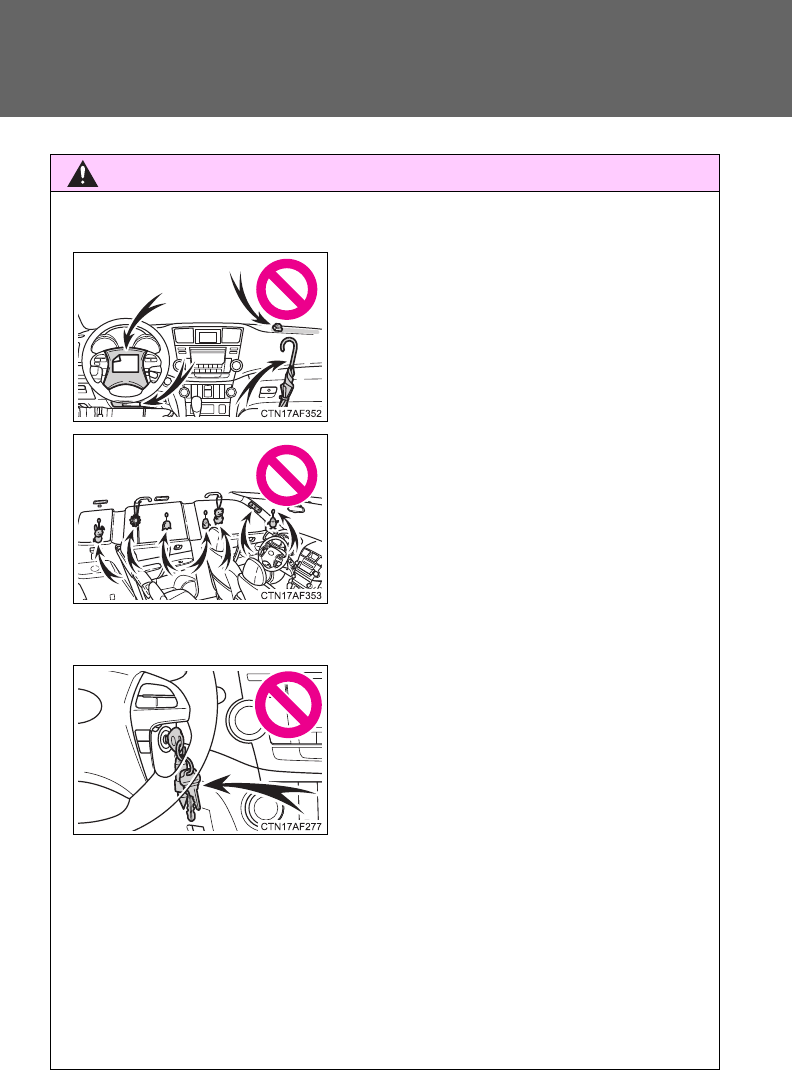 CTN17AF352

CTN17AF353

CTN17AF277