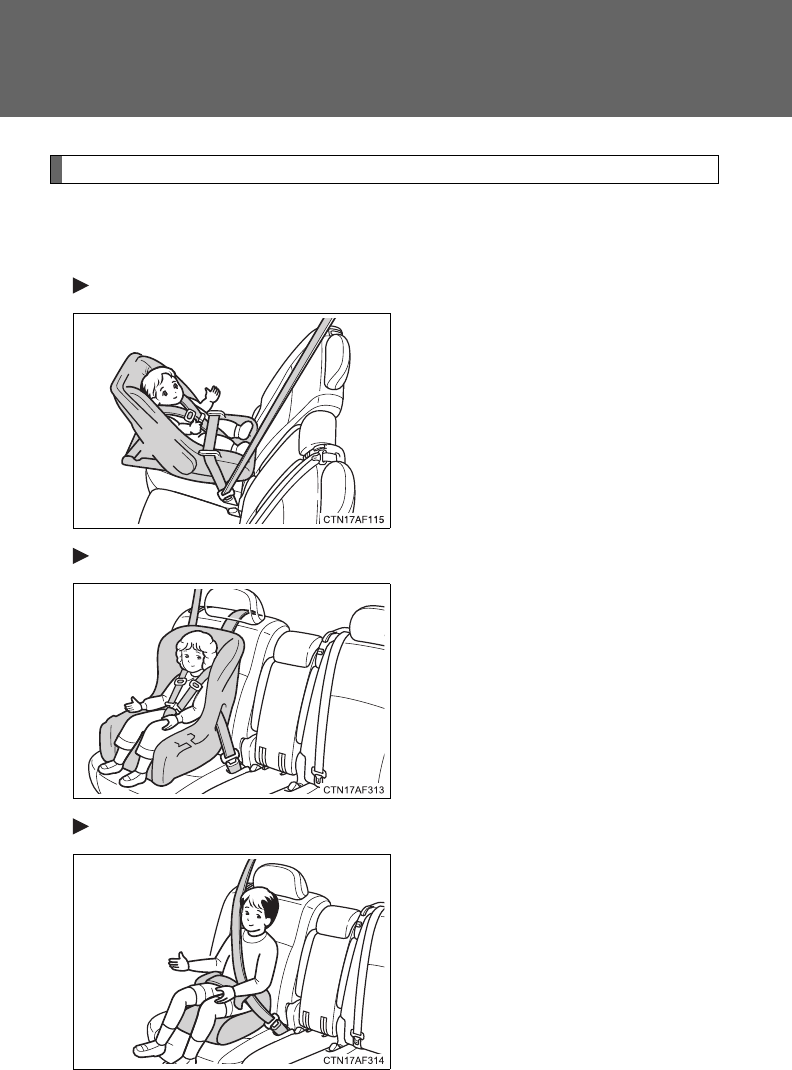 CTN17AF115

CTN17AF313

CTN17AF314