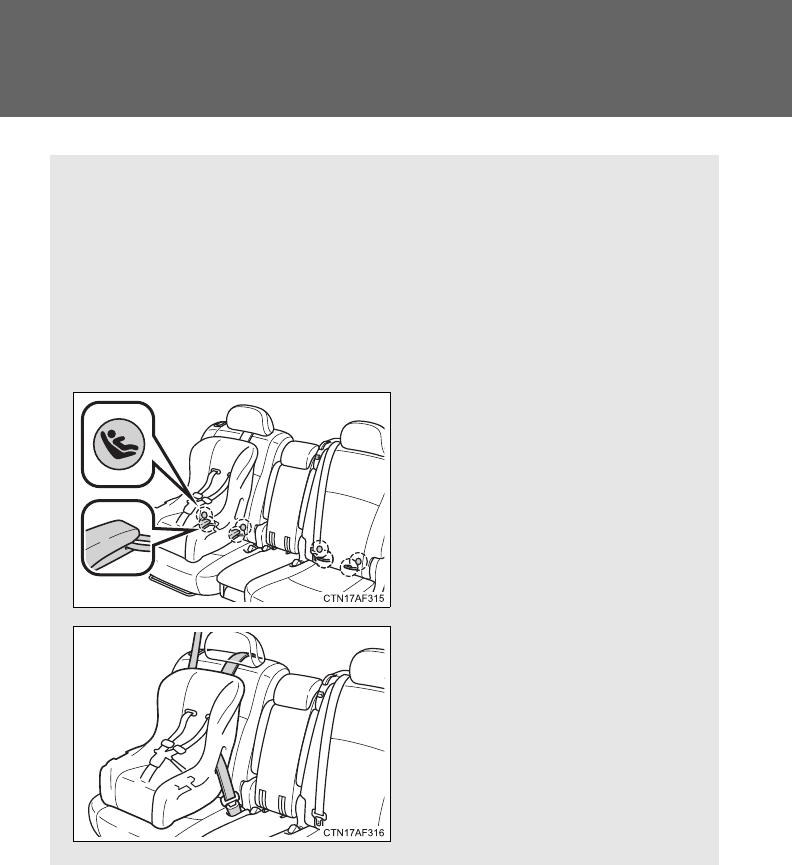 CTN17AF315

CTN17AF316