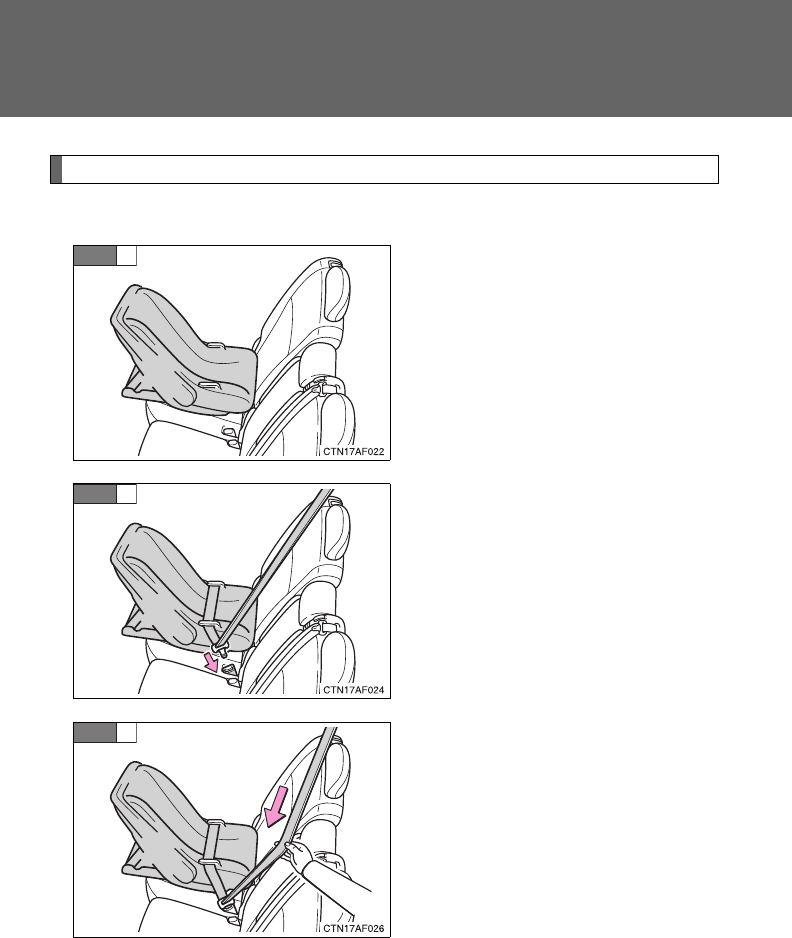 CTN17AF022

CTN17AF024

CTN17AF026