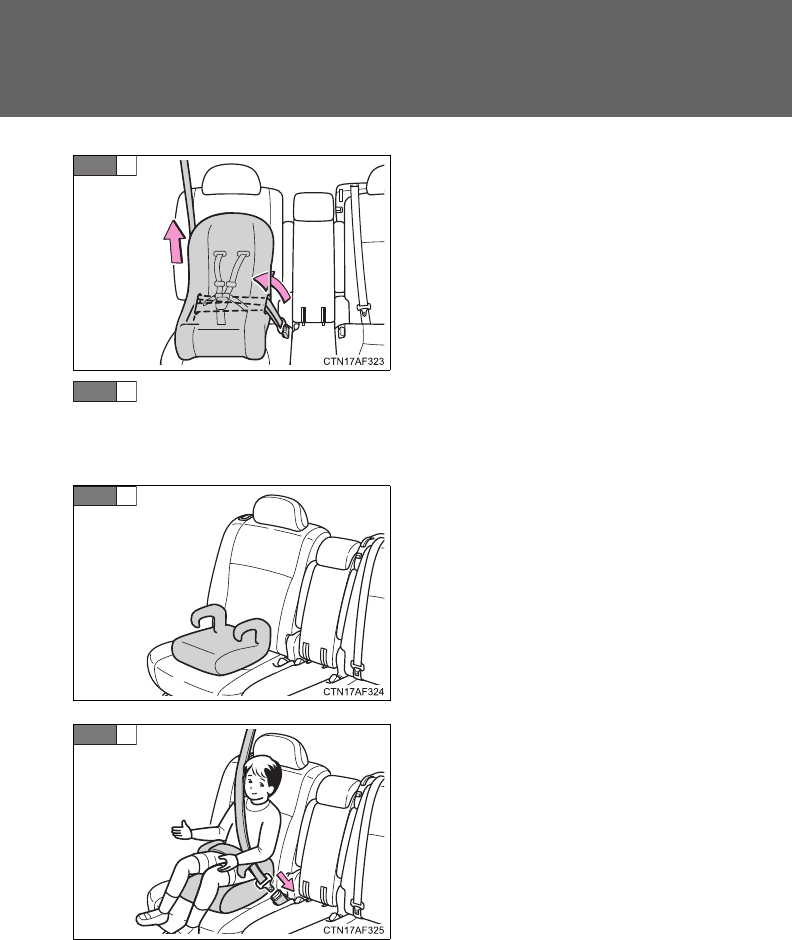 CTN17AF323

CTN17AF324

CTN17AF325