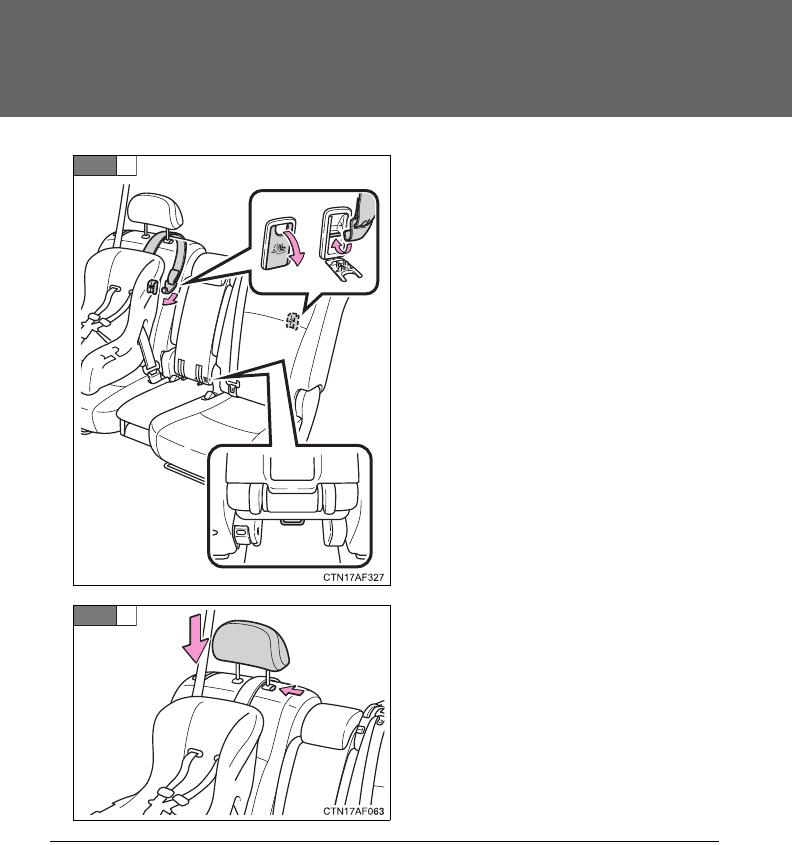 CTN17AF327

CTN17AF063