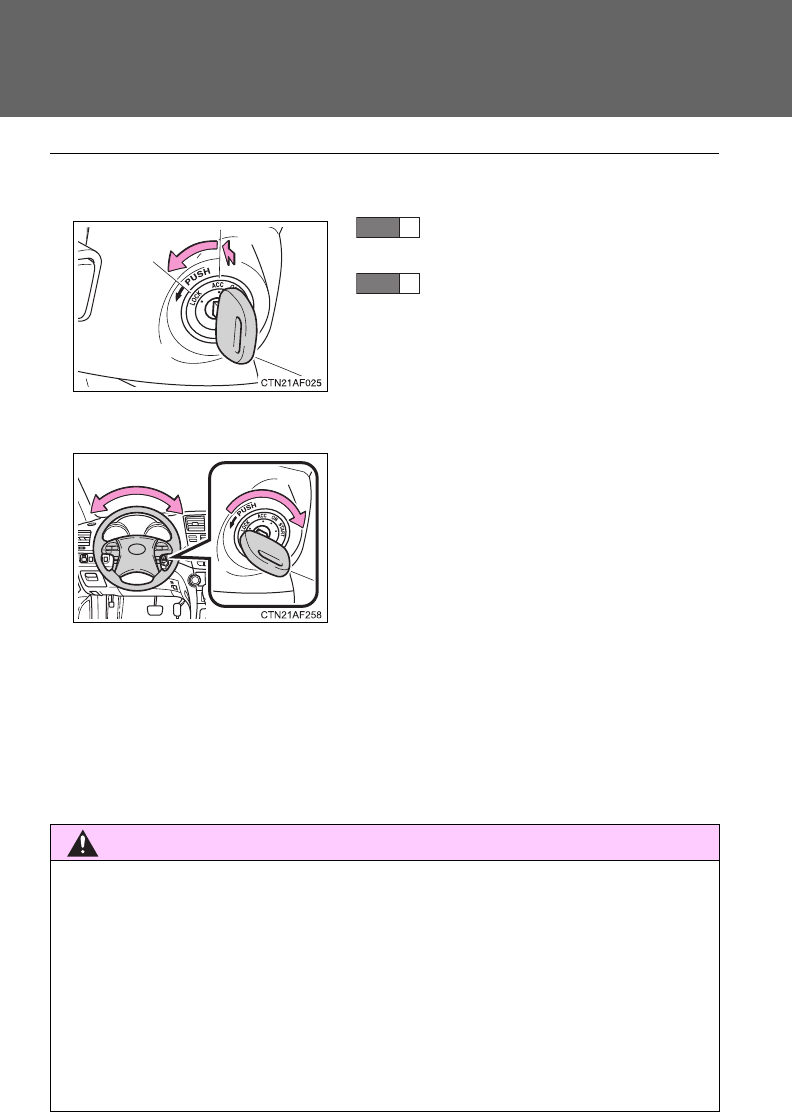 PUSH
LOCK
ACC
CTN21AF025

PUSH
LOCK
ACC
ON
START
CTN21AF258