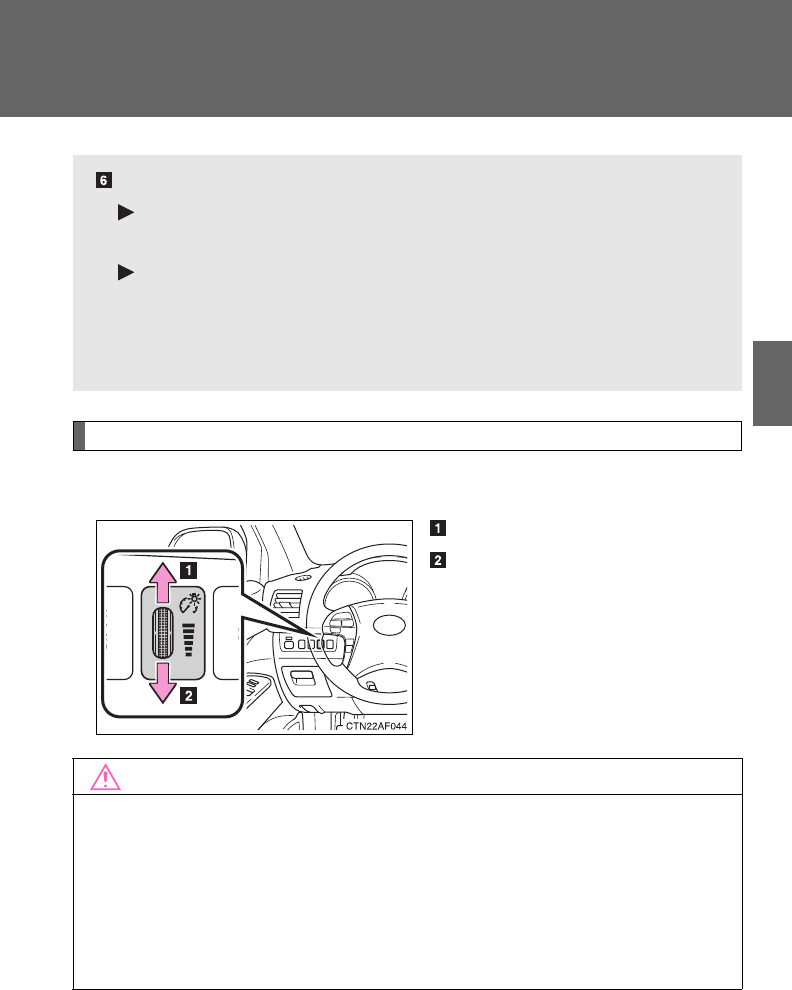 6

1

2

1

2

CTN22AF044