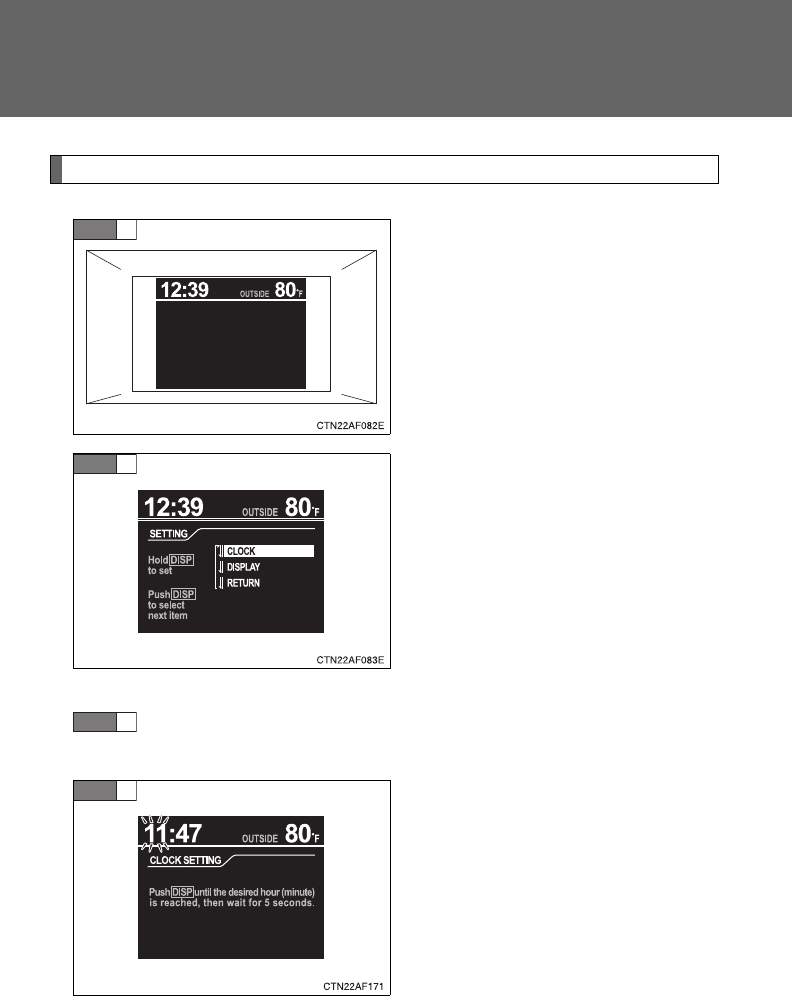 12:39 OUTSIDE 80°F

CTN22AF082E

12:39 OUTSIDE 80°F

SETTING

Hold DISP to set

Push DISP to select next item

CLOCK

DISPLAY

RETURN

CTN22AF083E

11:47 OUTSIDE 80°F

CLOCK SETTING

Push DISP until the desired hour (minute) is reached, then wait for 5 seconds.

CTN22AF171